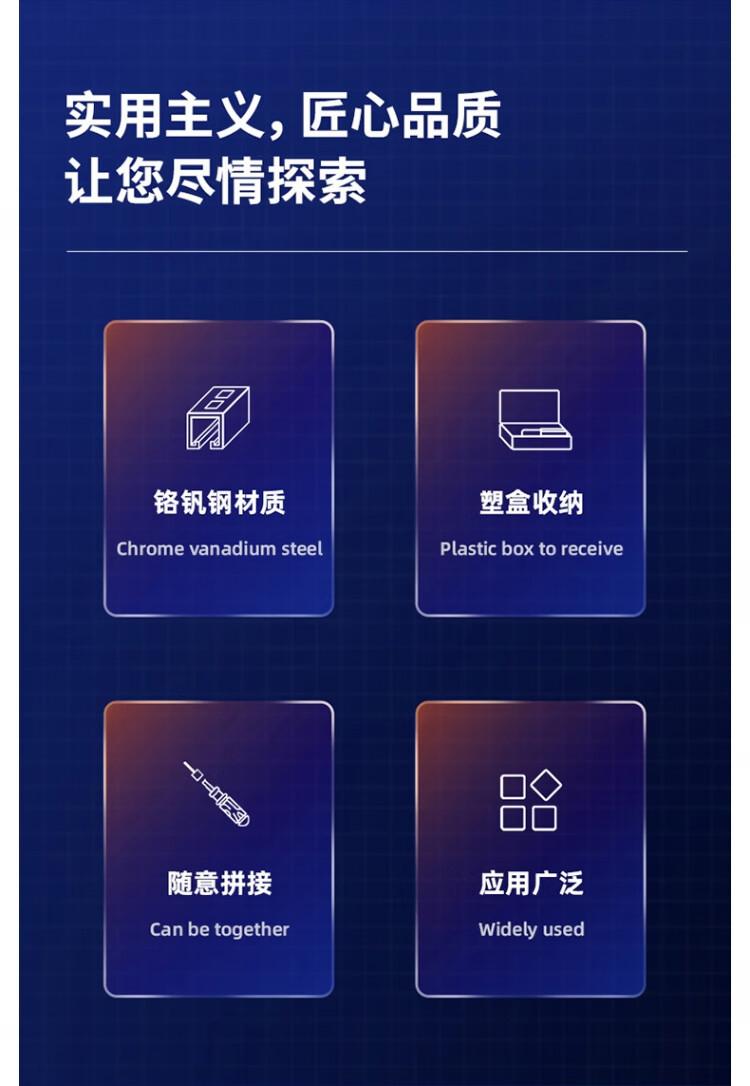 实用主义，匠心品质
让您尽情探索

铬钒钢材质

Chrome vanadium steel

塑盒收纳

Plastic box to receive

随意拼接

Can be together

应用广泛

Widely used