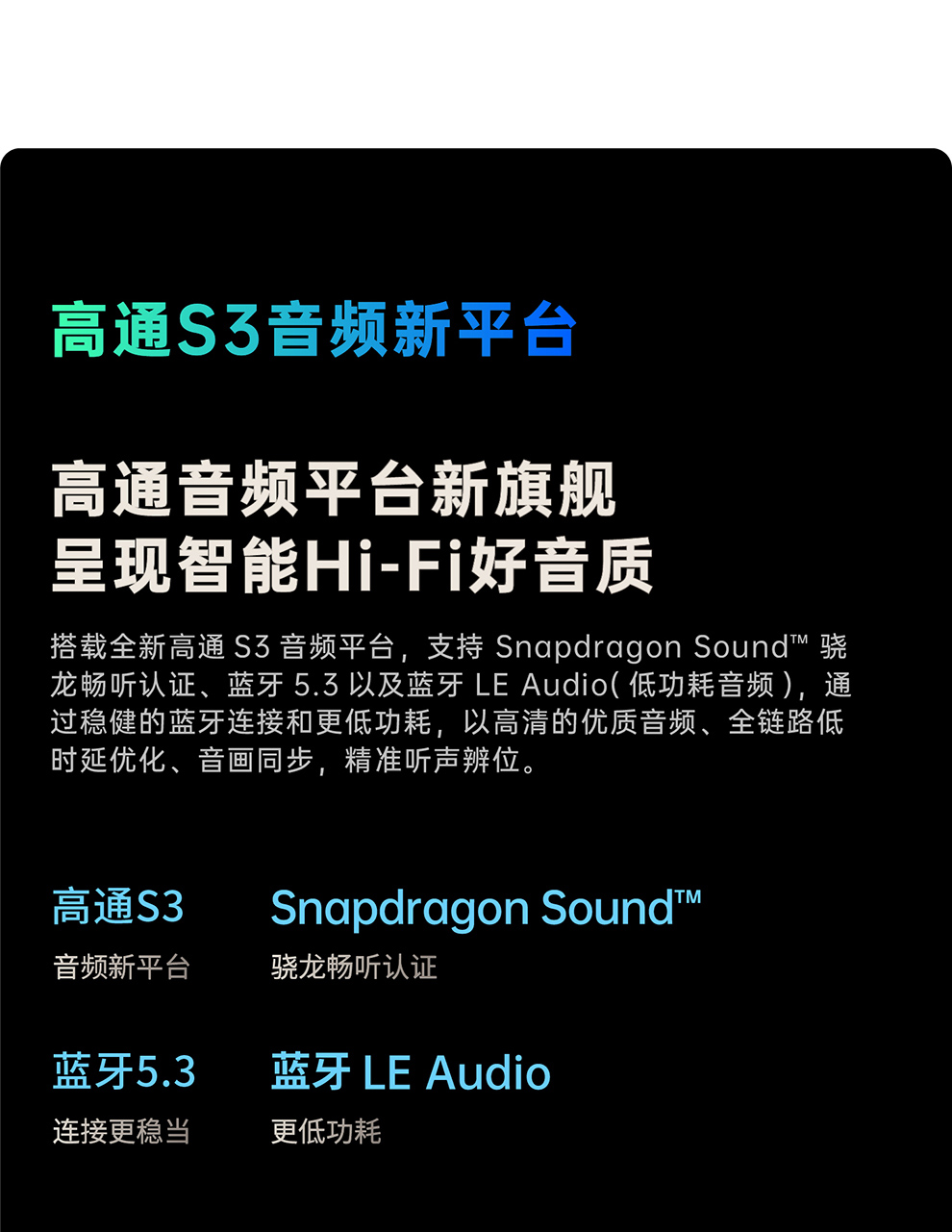 高通S3音频新平台

高通音频平台新旗舰
呈现智能Hi-Fi好音质

搭载全新高通S3音频平台，支持Snapdragon Sound™骁龙畅听认证、蓝牙5.3以及蓝牙LE Audio(低功耗音频)，通过稳健的蓝牙连接和更低功耗，以高清的优质音频、全链路低时延优化、音画同步，精准听声辨位。

高通S3
音频新平台

Snapdragon Sound™
骁龙畅听认证

蓝牙5.3
连接更稳当

蓝牙LE Audio
更低功耗