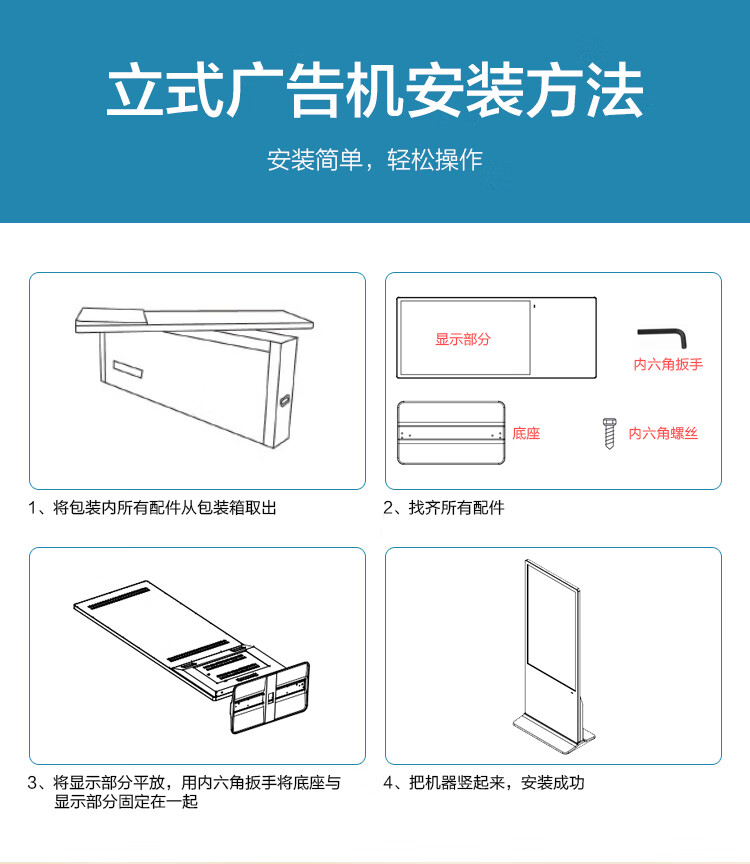 立式广告机安装方法

安装简单，轻松操作

1、将包装内所有配件从包装箱取出

显示部分

内六角扳手

底座

内六角螺丝

2、找齐所有配件

3、将显示部分平放，用内六角扳手将底座与显示部分固定在一起

4、把机器竖起来，安装成功