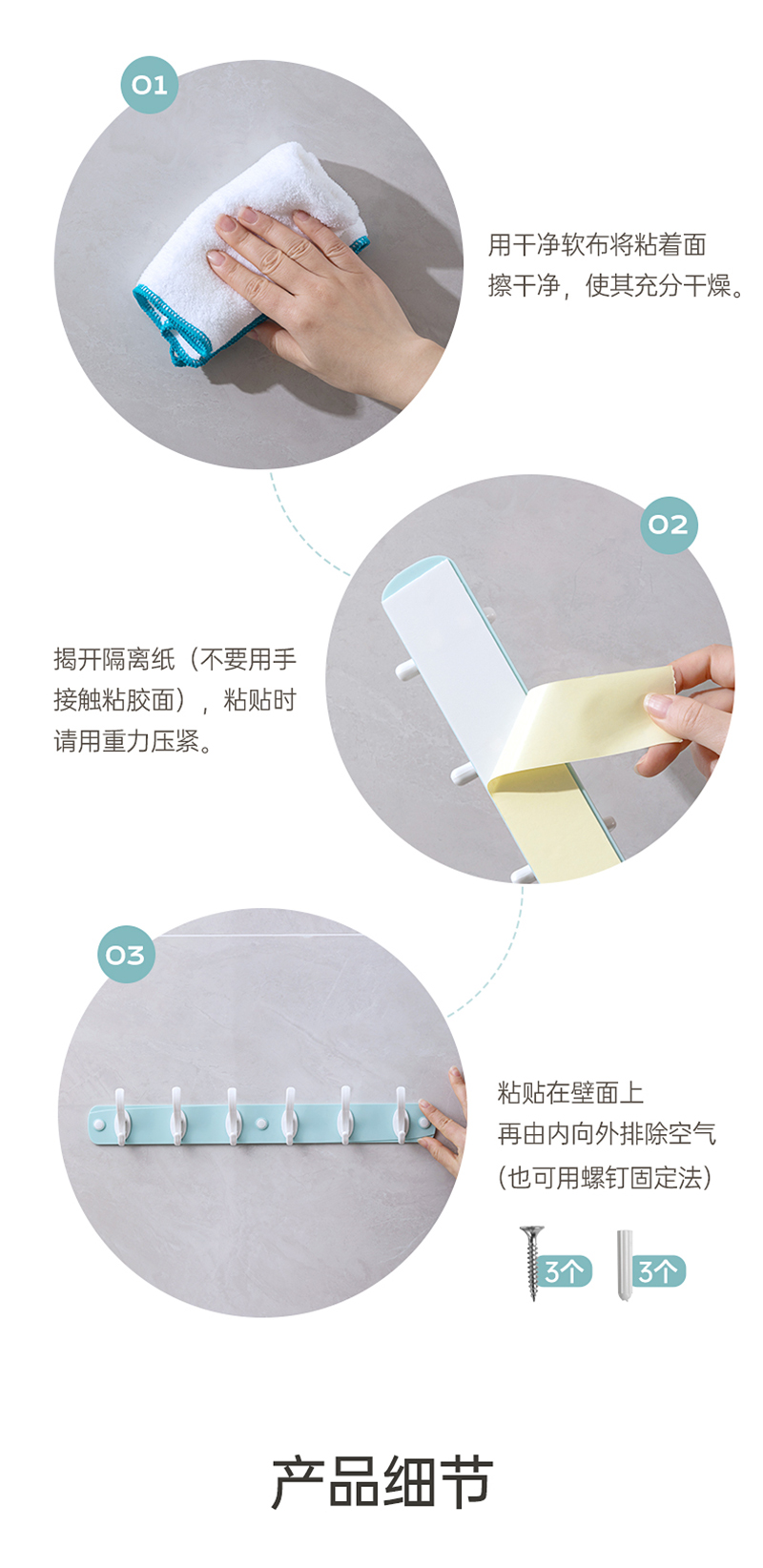 01

用干净软布将粘着面擦干净，使其充分干燥。

02

揭开隔离纸（不要用手接触粘胶面），粘贴时请用重力压紧。

03

粘贴在壁面上
再由内向外排除空气
(也可用螺钉固定法)

3个 3个

产品细节