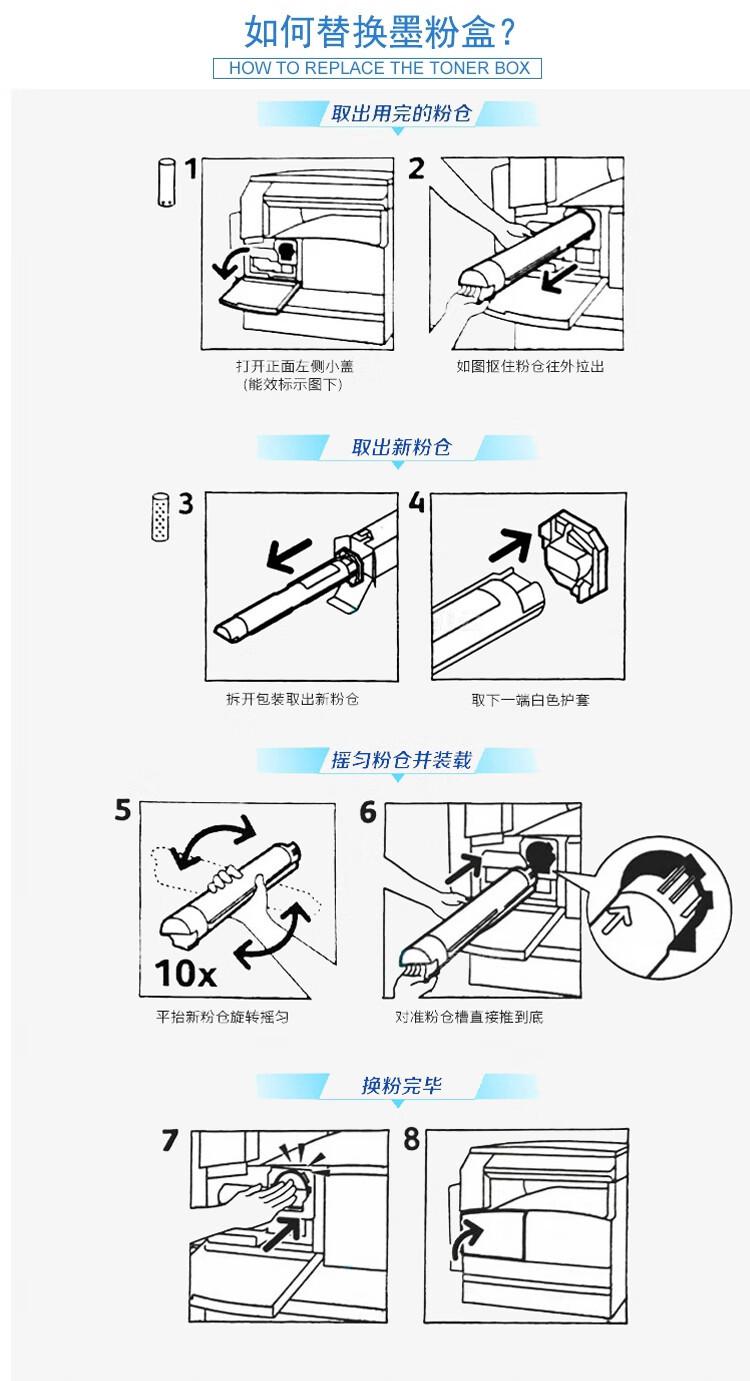 如何替换墨粉盒？
HOW TO REPLACE THE TONER BOX

取出用完的粉仓

1

2

打开正面左侧小盖
（能效标示图下）

如图抠住粉仓往外拉出

取出新粉仓

3

4

拆开包装取出新粉仓

取下一端白色护套

摇匀粉仓并装载

5

10x

6

平抬新粉仓旋转摇匀

对准粉仓槽直接推到底

换粉完毕

7

8