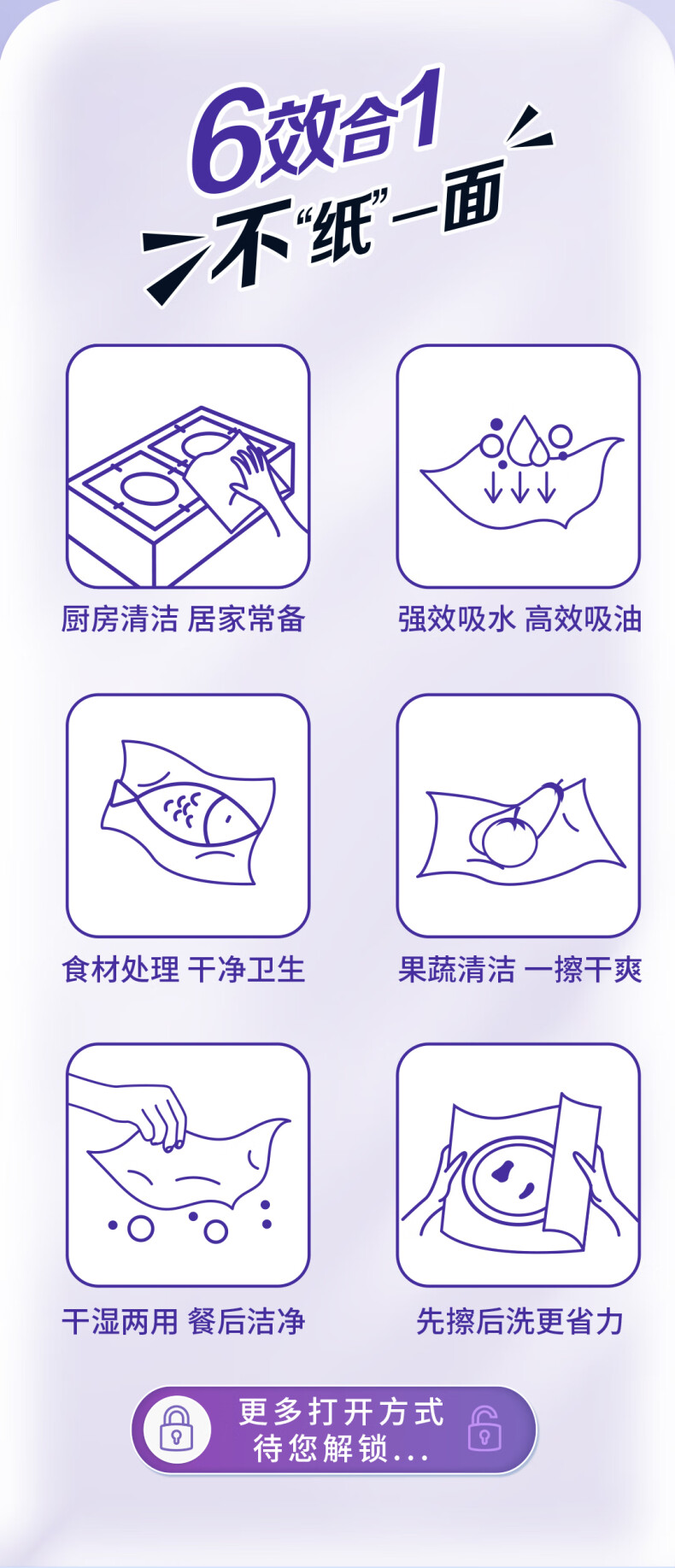 6效合1
不“纸”一面

厨房清洁 居家常备

强效吸水 高效吸油

食材处理 干净卫生

果蔬清洁 一擦干爽

干湿两用 餐后洁净

先擦后洗更省力

更多打开方式
待您解锁...