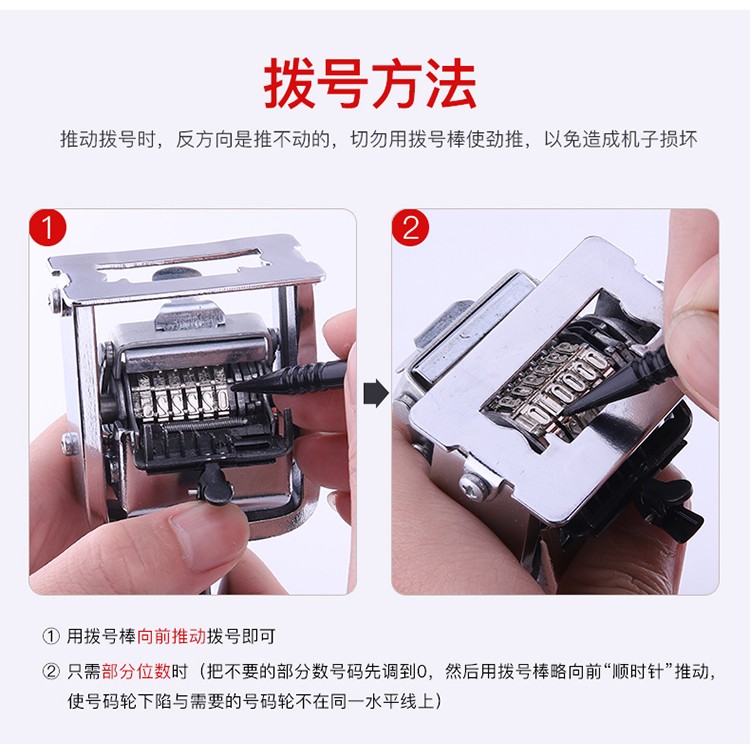 拨号方法

推动拨号时，反方向是推不动的，切勿用拨号棒使劲推，以免造成机子损坏

1

2

① 用拨号棒向前推动拨号即可

② 只需部分位数时（把不要的部分数号码先调到0，然后用拨号棒略向前“顺时针”推动，使号码轮下陷与需要的号码轮不在同一水平线上）