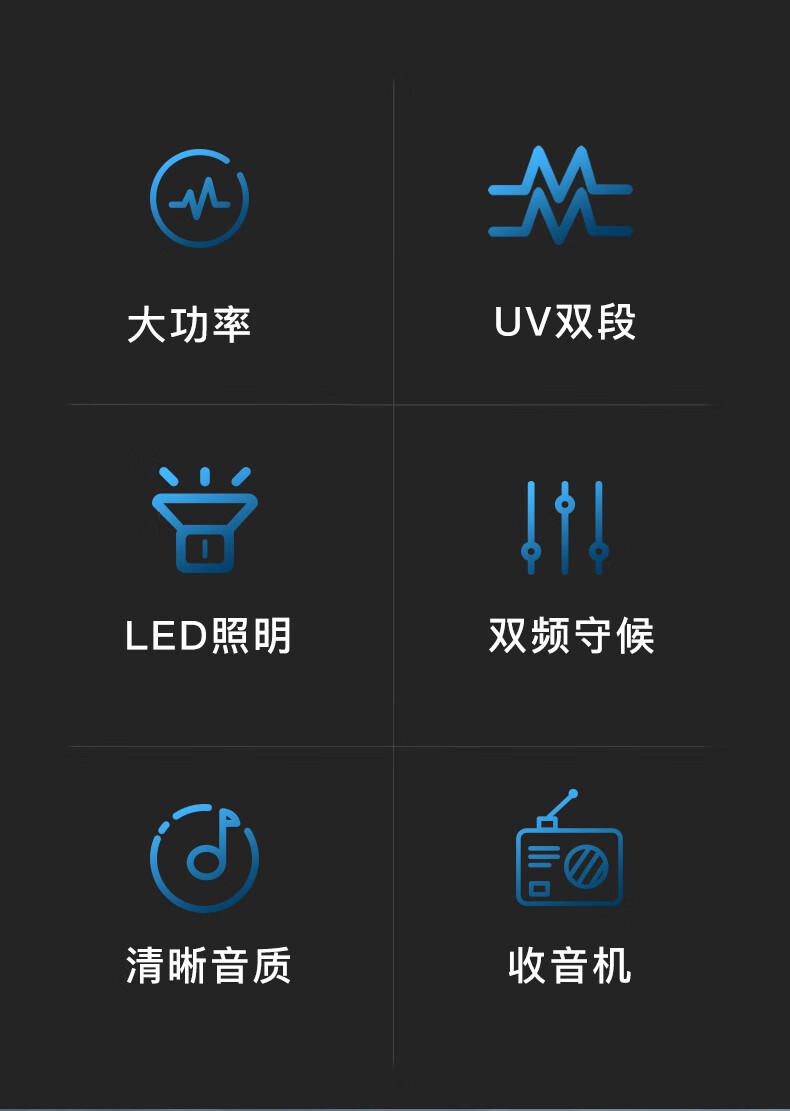 大功率

UV双段

LED照明

双频守候

清晰音质

收音机