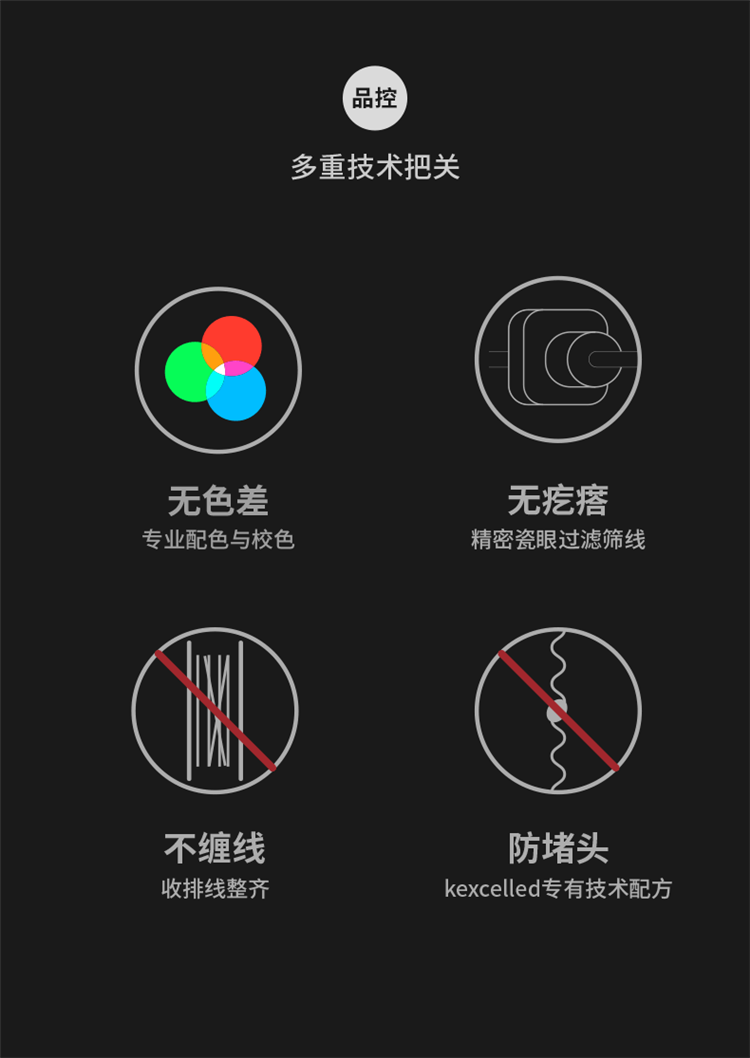 品控

多重技术把关

无色差
专业配色与校色

无疙瘩
精密瓷眼过滤筛线

不缠线
收排线整齐

防堵头
kexcelled专有技术配方