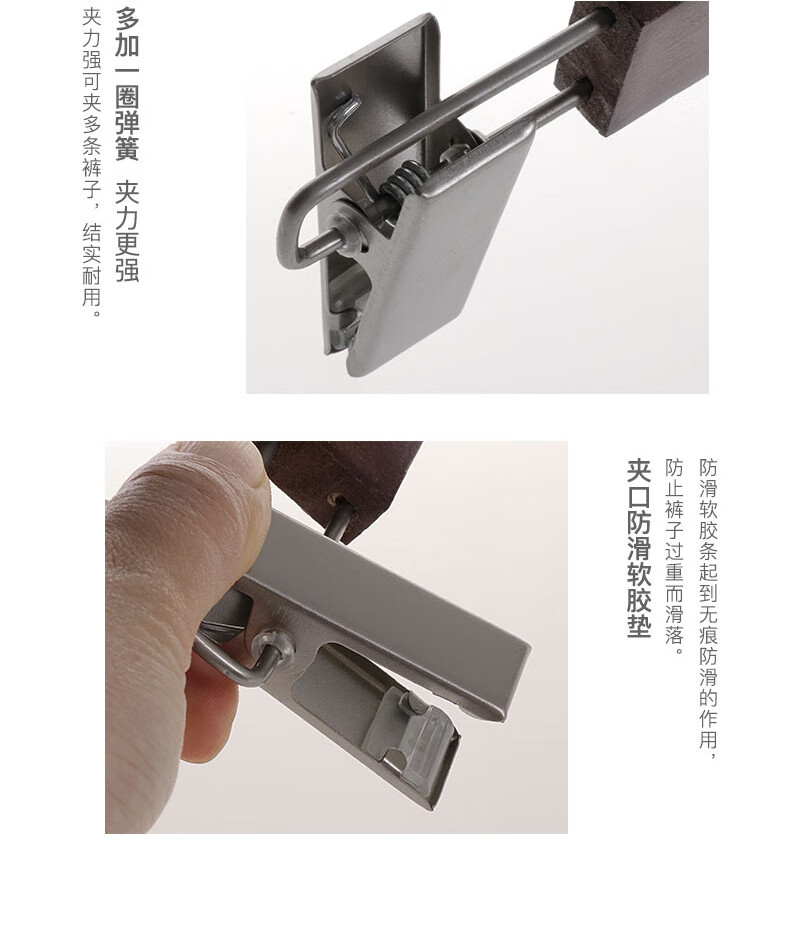 多加一圈弹簧 夹力更强

夹力强可夹多条裤子，结实耐用。

夹口防滑软胶垫

防滑软胶条起到无痕防滑的作用，防止裤子过重而滑落。