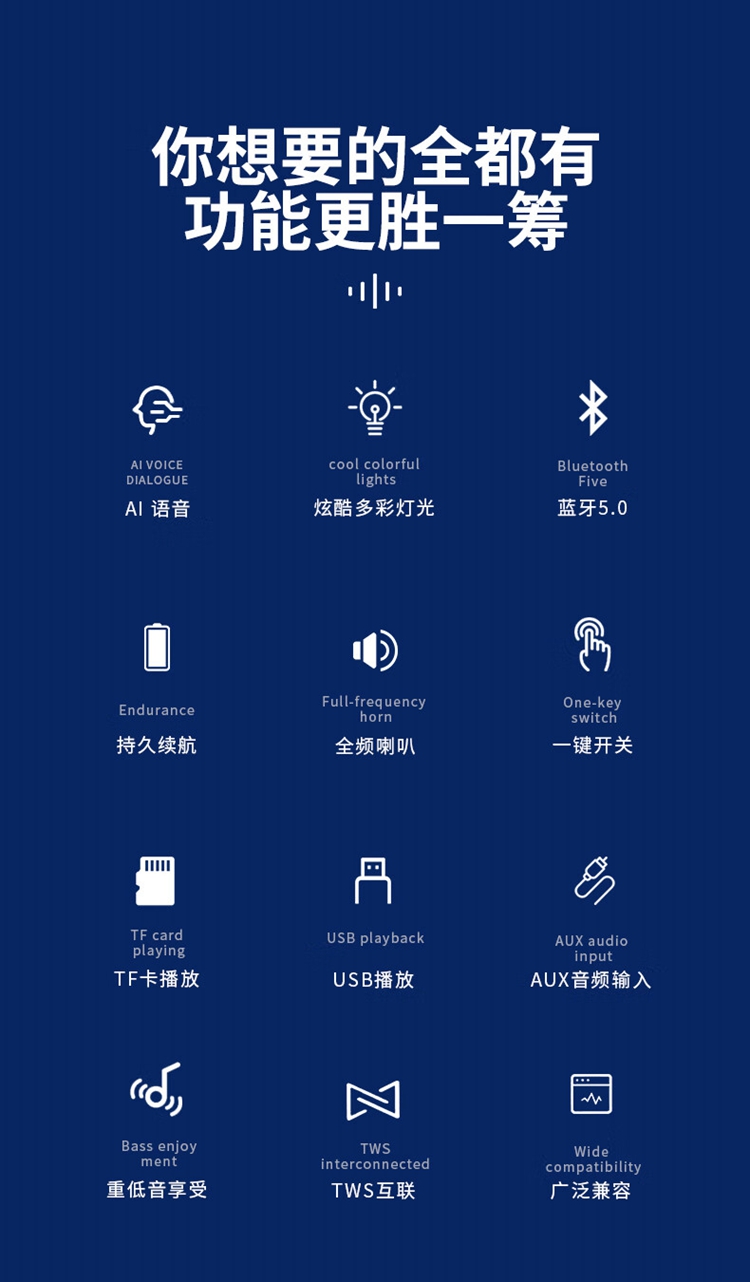 你想要的全都有
功能更胜一筹

AI VOICE
DIALOGUE
AI 语音

cool colorful
lights
炫酷多彩灯光

Bluetooth
Five
蓝牙5.0

Endurance
持久续航

Full-frequency
horn
全频喇叭

One-key
switch
一键开关

TF card
playing
TF卡播放

USB playback
USB播放

AUX audio
input
AUX音频输入

Bass enjoy
ment
重低音享受

TWS
interconnected
TWS互联

Wide
compatibility
广泛兼容