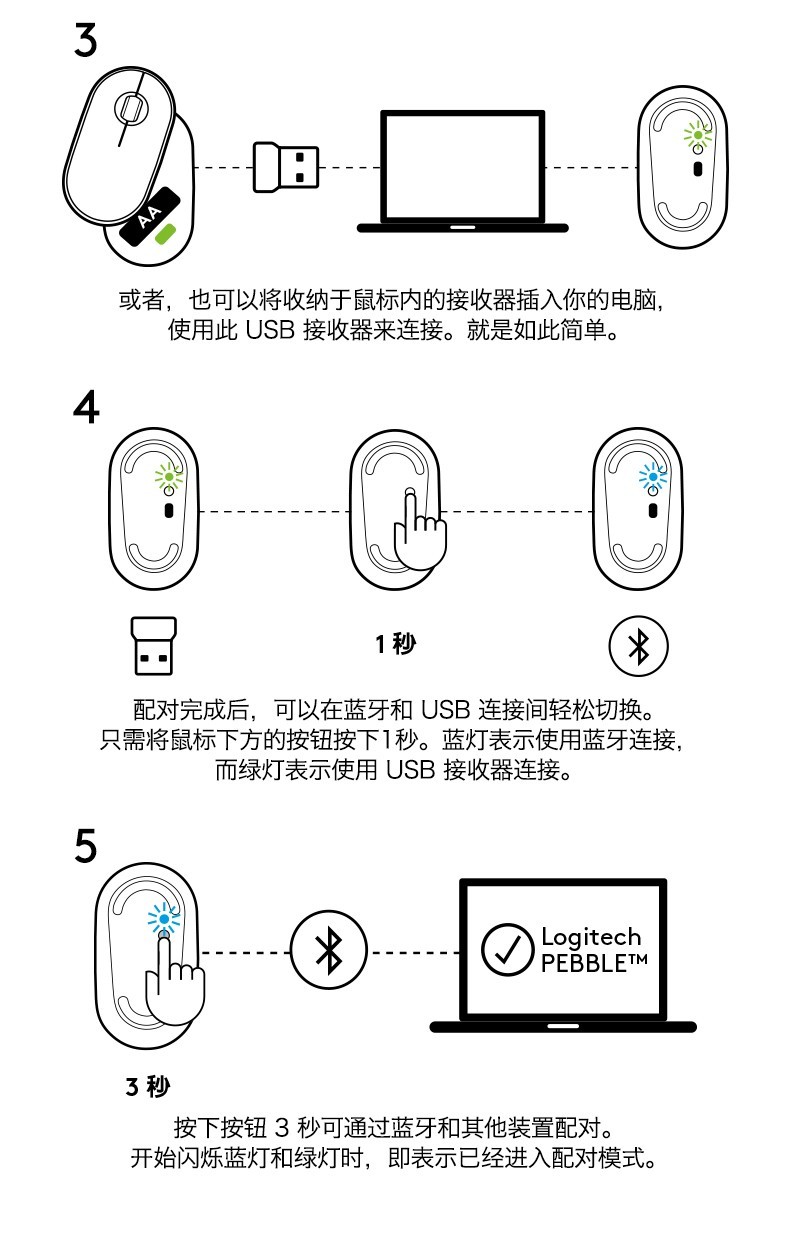 3

AA

或者，也可以将收纳于鼠标内的接收器插入你的电脑，使用此 USB 接收器来连接。就是如此简单。

4

1 秒

配对完成后，可以在蓝牙和 USB 连接间轻松切换。只需将鼠标下方的按钮按下1秒。蓝灯表示使用蓝牙连接，而绿灯表示使用 USB 接收器连接。

5

Logitech PEBBLE™

3 秒

按下按钮 3 秒可通过蓝牙和其他装置配对。开始闪烁蓝灯和绿灯时，即表示已经进入配对模式。