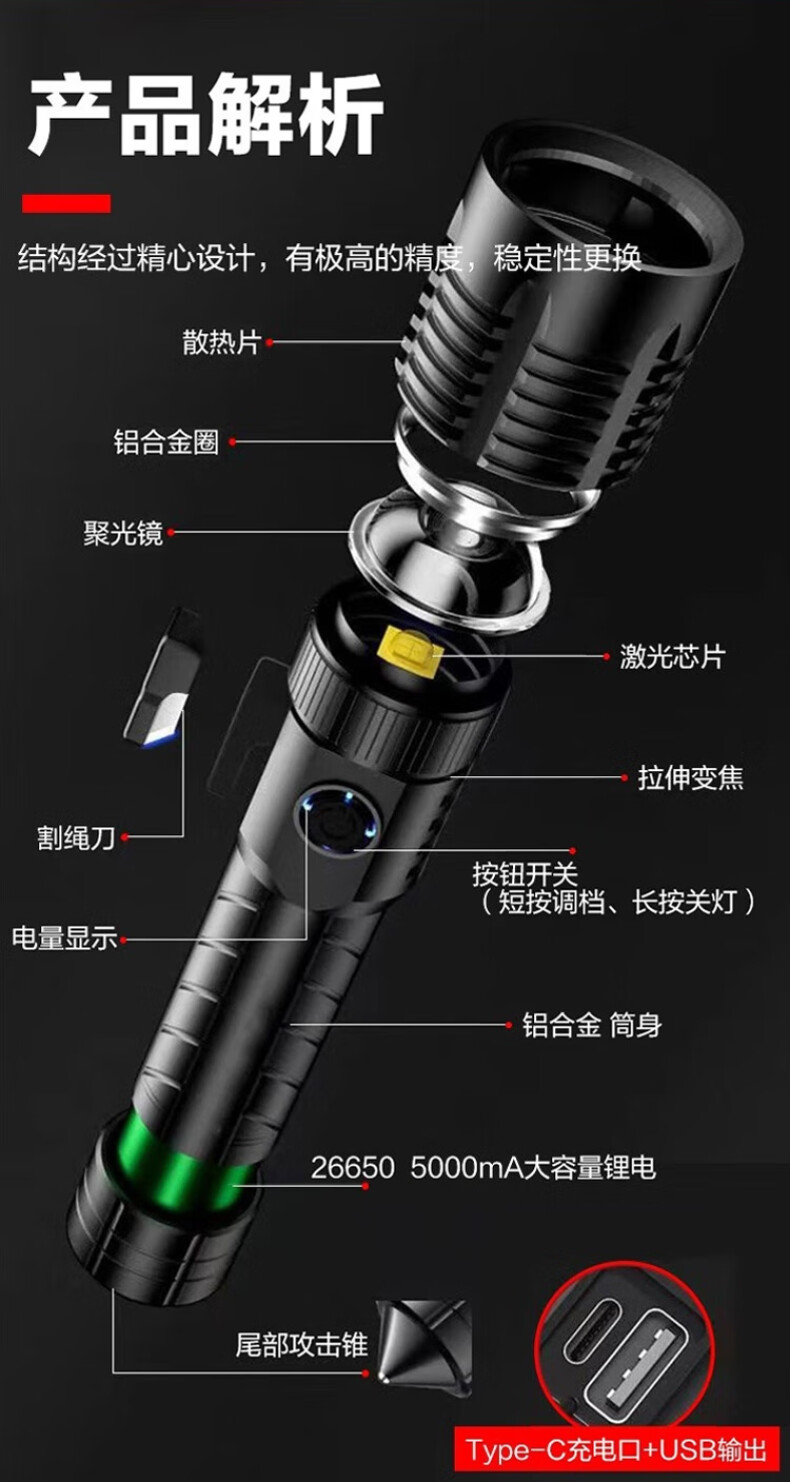 产品解析

结构经过精心设计，有极高的精度，稳定性更换

散热片

铝合金圈

聚光镜

激光芯片

拉伸变焦

割绳刀

按钮开关
（短按调档、长按关灯）

电量显示

铝合金 筒身

26650 5000mA大容量锂电

尾部攻击锥

Type-C充电口+USB输出