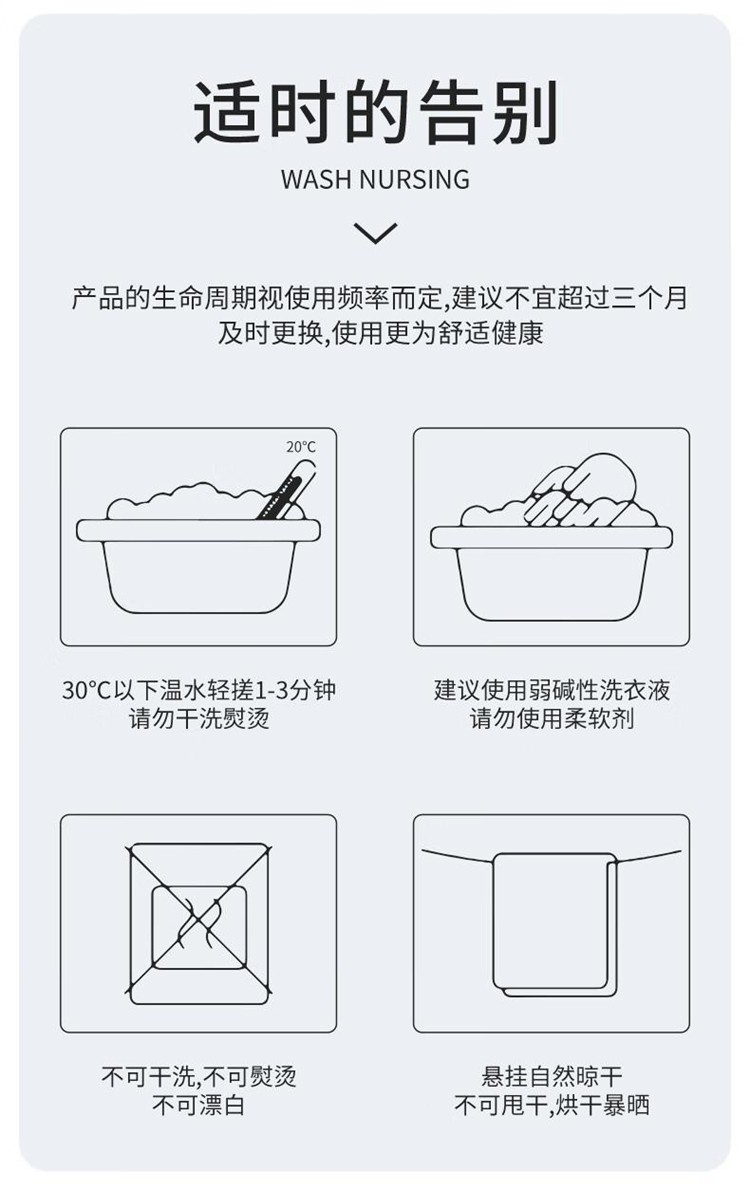 适时的告别

WASH NURSING

产品的生命周期视使用频率而定,建议不宜超过三个月
及时更换,使用更为舒适健康

20°C

30°C以下温水轻搓1-3分钟
请勿干洗熨烫

建议使用弱碱性洗衣液
请勿使用柔软剂

不可干洗,不可熨烫
不可漂白

悬挂自然晾干
不可甩干,烘干暴晒