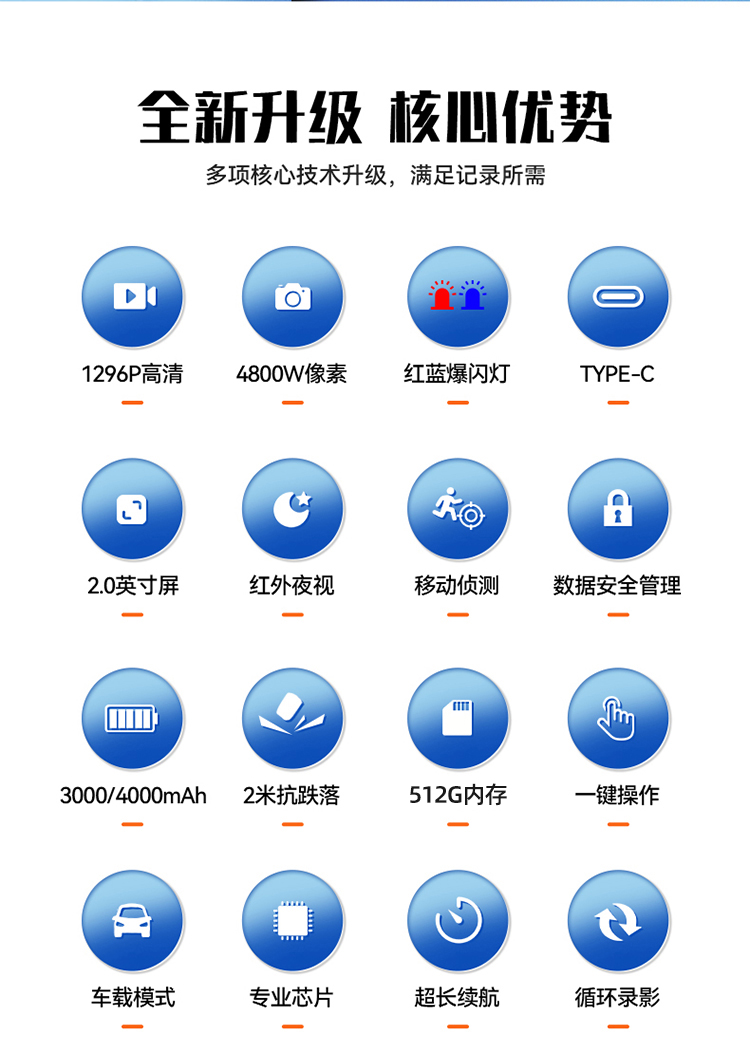 全新升级 核心优势

多项核心技术升级，满足记录所需

1296P高清

4800W像素

红蓝爆闪灯

TYPE-C

2.0英寸屏

红外夜视

移动侦测

数据安全管理

3000/4000mAh

2米抗跌落

512G内存

一键操作

车载模式

专业芯片

超长续航

循环录影