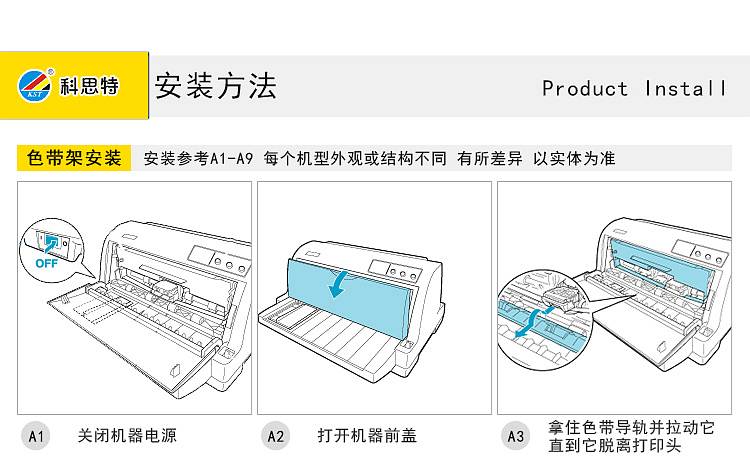 KST 科思特 安装方法 Product Install

色带架安装 安装参考A1-A9 每个机型外观或结构不同 有所差异 以实体为准

OFF

A1 关闭机器电源

A2 打开机器前盖

A3 拿住色带导轨并拉动它直到它脱离打印头