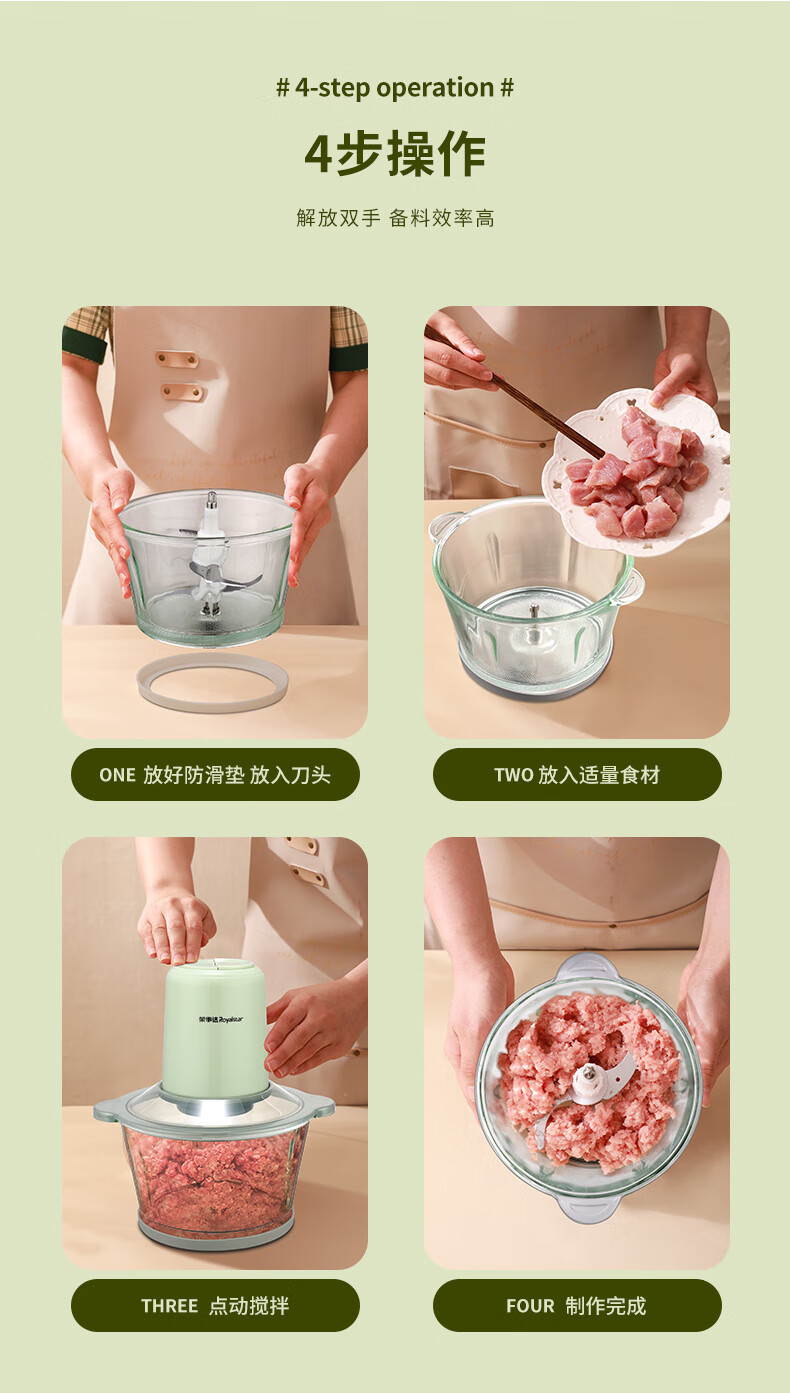 # 4-step operation #

4步操作

解放双手 备料效率高

ONE 放好防滑垫 放入刀头

TWO 放入适量食材

荣事达 Royalstar

THREE 点动搅拌

FOUR 制作完成