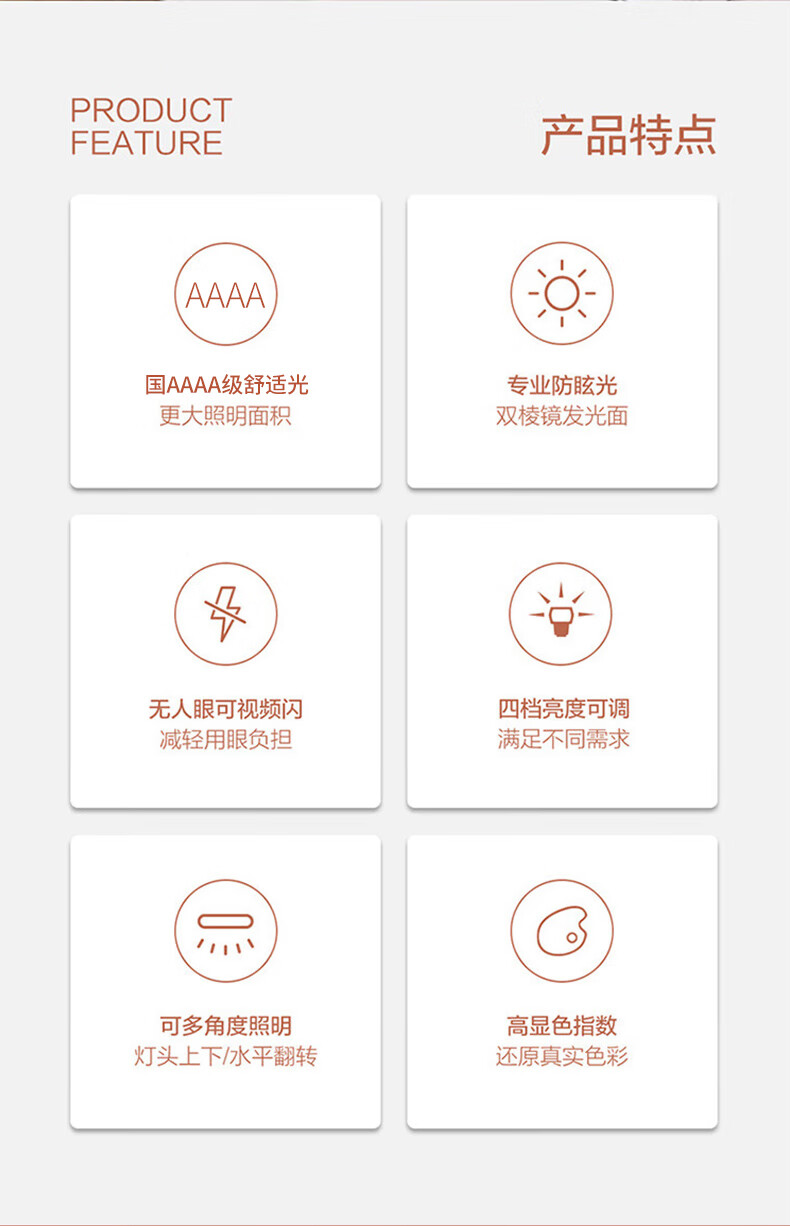 PRODUCT
FEATURE

产品特点

AAAA

国AAAA级舒适光
更大照明面积

专业防眩光
双棱镜发光面

无人眼可视频闪
减轻用眼负担

四档亮度可调
满足不同需求

可多角度照明
灯头上下/水平翻转

高显色指数
还原真实色彩