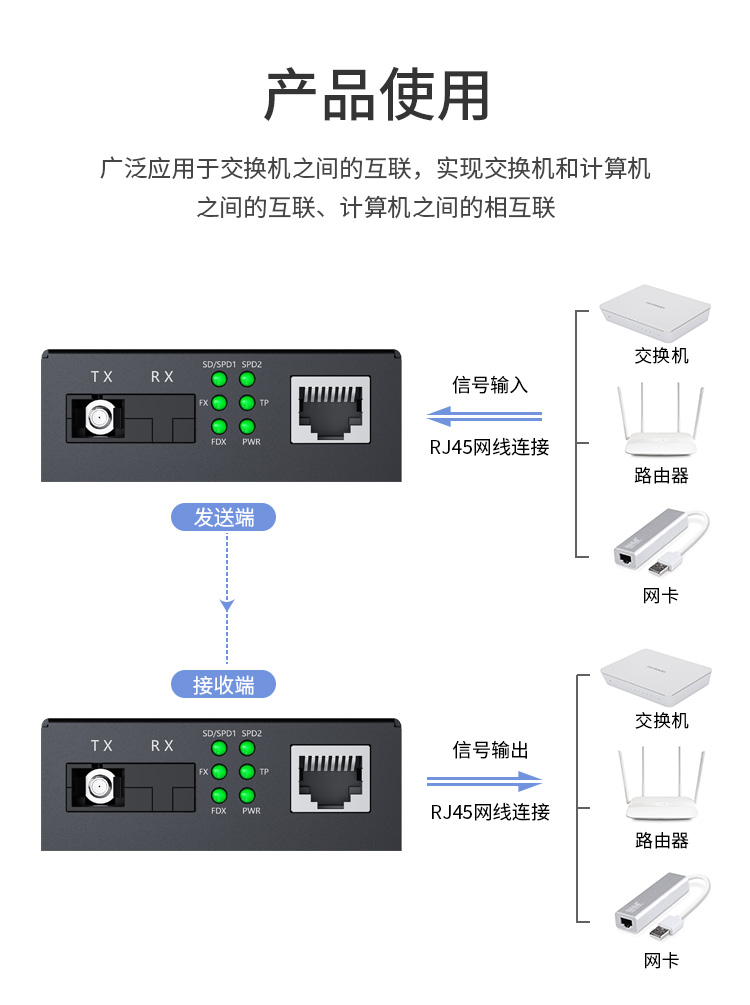 产品使用

广泛应用于交换机之间的互联，实现交换机和计算机之间的互联、计算机之间的相互联

TX RX
SD/SPD1 SPD2
FX TP
FDX PWR

信号输入
RJ45网线连接

交换机
路由器
网卡

发送端

接收端

TX RX
SD/SPD1 SPD2
FX TP
FDX PWR

信号输出
RJ45网线连接

交换机
路由器
网卡