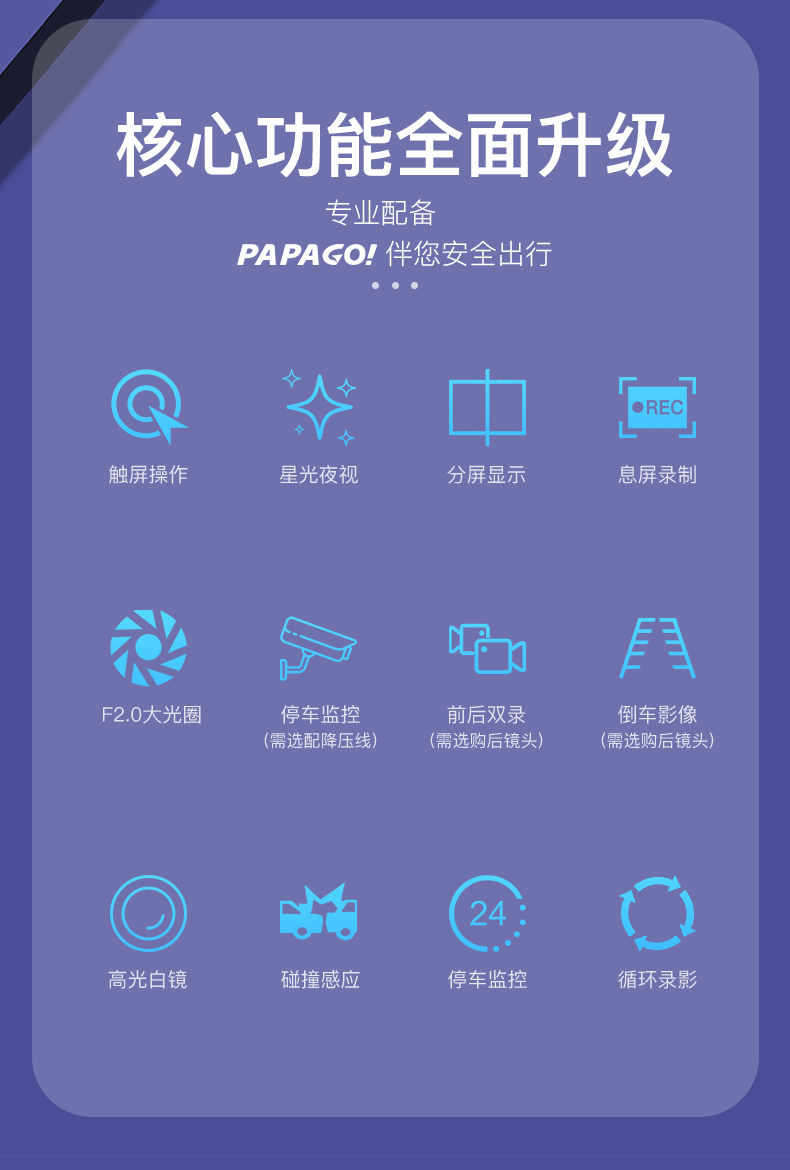 核心功能全面升级

专业配备

PAPAGO! 伴您安全出行

REC

触屏操作

星光夜视

分屏显示

息屏录制

F2.0大光圈

停车监控
(需选配降压线)

前后双录
(需选购后镜头)

倒车影像
(需选购后镜头)

24

高光白镜

碰撞感应

停车监控

循环录影