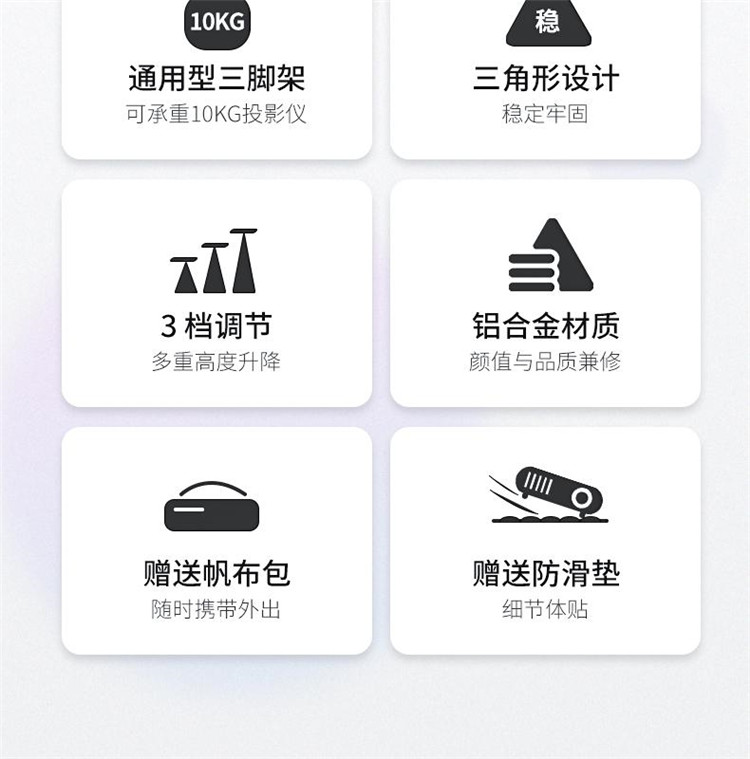 10KG

通用型三脚架

可承重10KG投影仪

稳

三角形设计

稳定牢固

3档调节

多重高度升降

铝合金材质

颜值与品质兼修

赠送帆布包

随时携带外出

赠送防滑垫

细节体贴