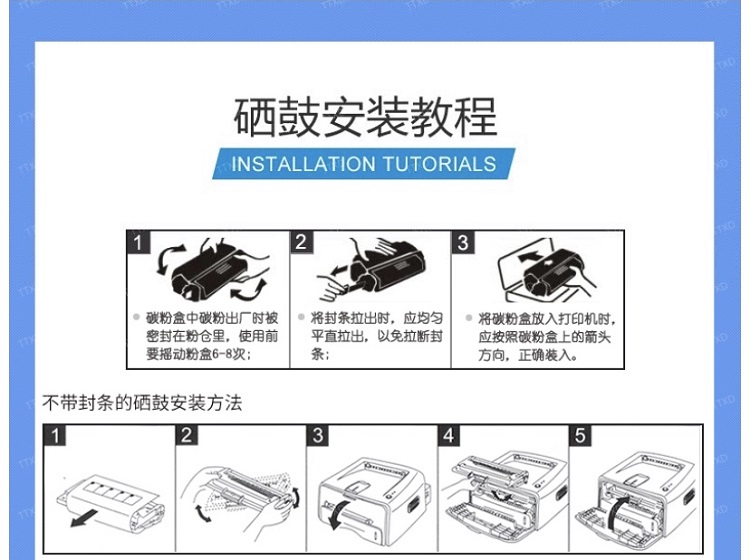 硒鼓安装教程

INSTALLATION TUTORIALS

1

碳粉盒中碳粉出厂时被密封在粉仓里，使用前要摇动粉盒6-8次；

2

将封条拉出时，应均匀平直拉出，以免拉断封条；

3

将碳粉盒放入打印机时，应按照碳粉盒上的箭头方向，正确装入。

不带封条的硒鼓安装方法

1

2

3

4

5