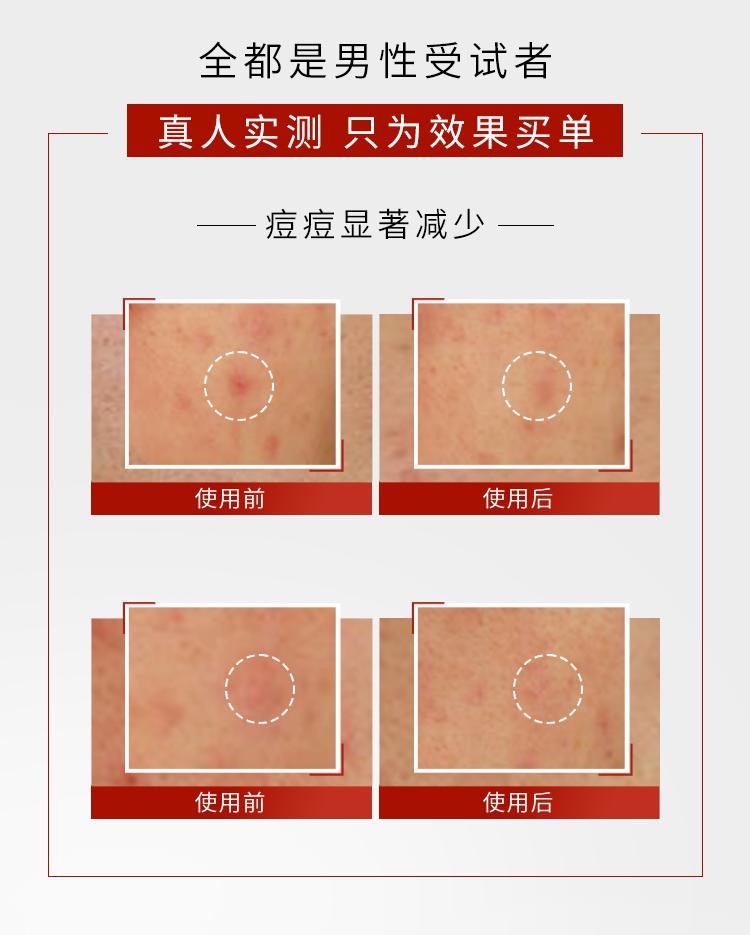 全都是男性受试者

真人实测 只为效果买单

痘痘显著减少

使用前

使用后

使用前

使用后