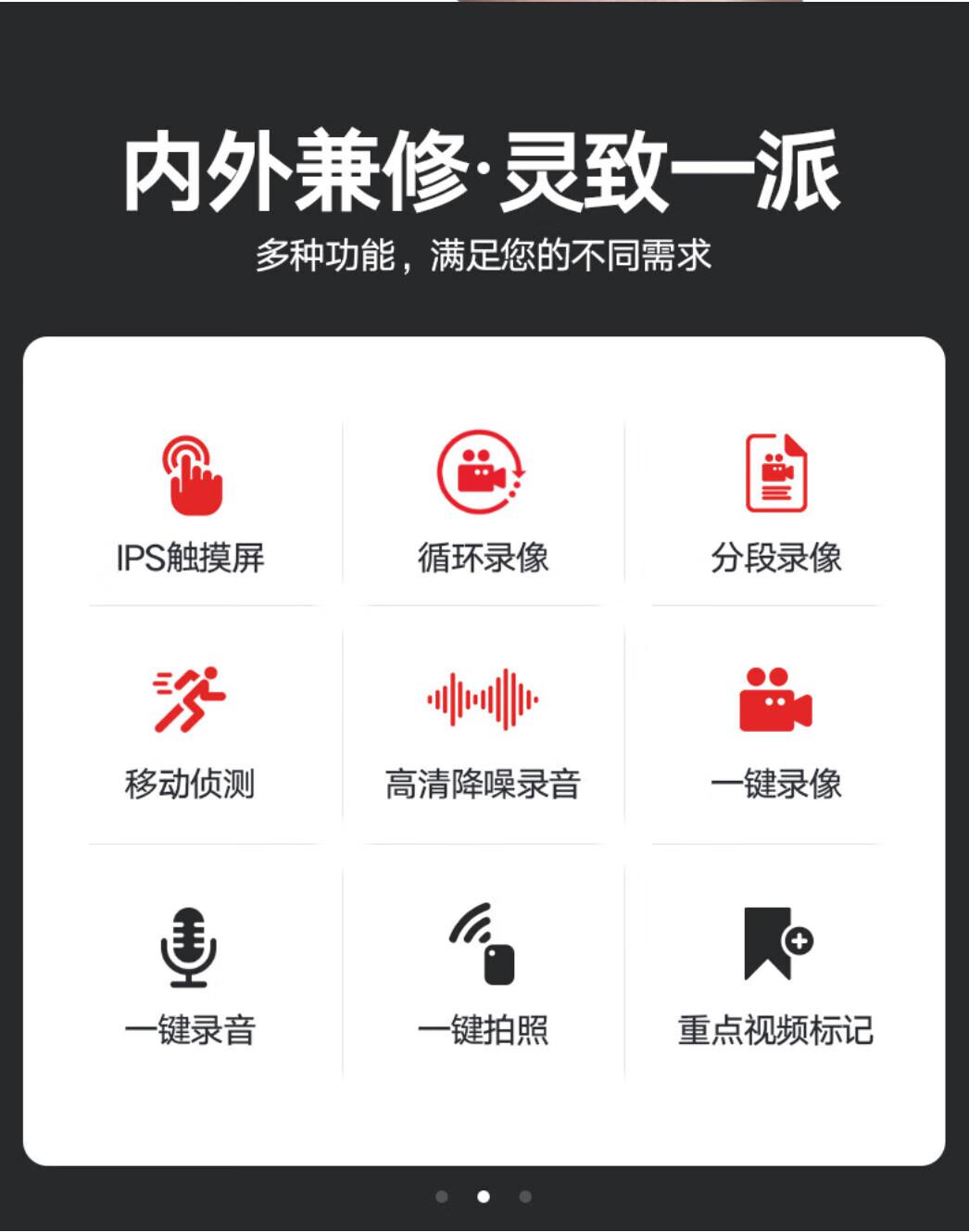 内外兼修·灵致一派

多种功能，满足您的不同需求

IPS触摸屏

循环录像

分段录像

移动侦测

高清降噪录音

一键录像

一键录音

一键拍照

重点视频标记