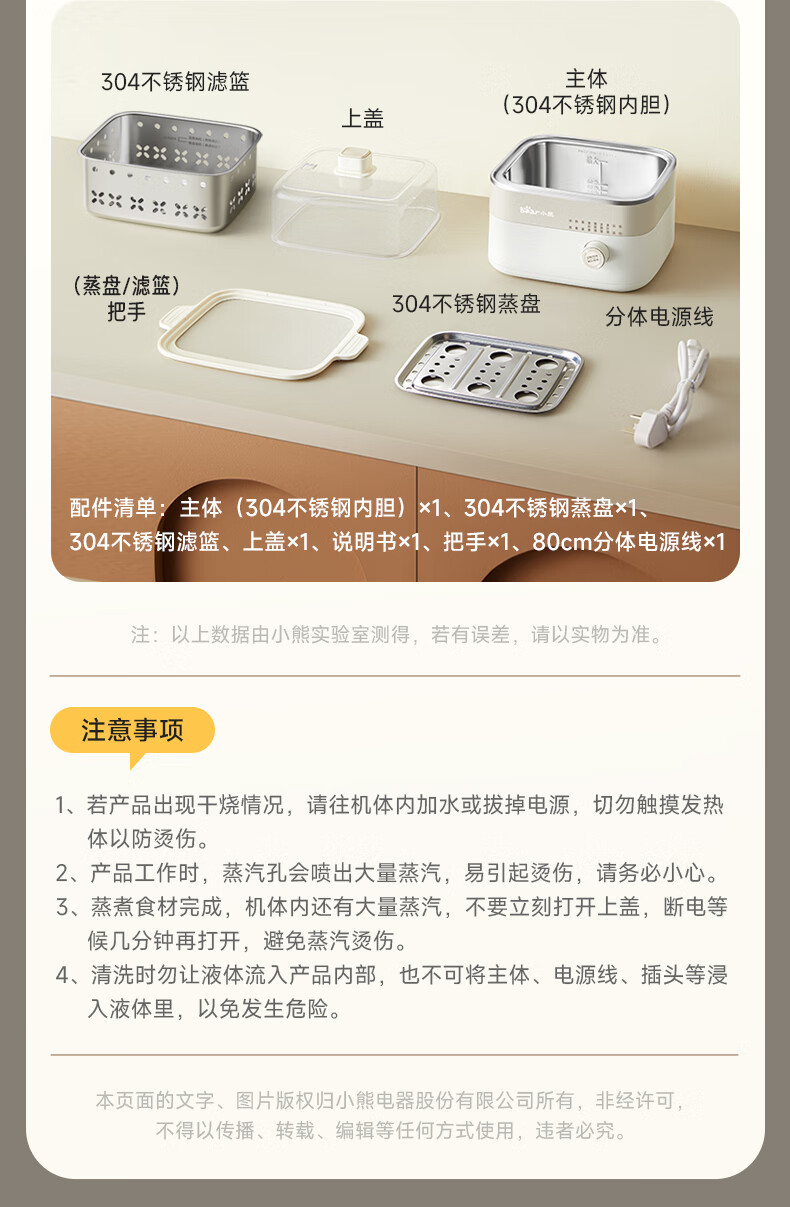 304不锈钢滤篮

上盖

主体
（304不锈钢内胆）

（蒸盘/滤篮）
把手

304不锈钢蒸盘

分体电源线

配件清单：主体（304不锈钢内胆）×1、304不锈钢蒸盘×1、304不锈钢滤篮、上盖×1、说明书×1、把手×1、80cm分体电源线×1

注：以上数据由小熊实验室测得，若有误差，请以实物为准。

注意事项

1、若产品出现干烧情况，请往机体内加水或拔掉电源，切勿触摸发热体以防烫伤。
2、产品工作时，蒸汽孔会喷出大量蒸汽，易引起烫伤，请务必小心。
3、蒸煮食材完成，机体内还有大量蒸汽，不要立刻打开上盖，断电等候几分钟再打开，避免蒸汽烫伤。
4、清洗时勿让液体流入产品内部，也不可将主体、电源线、插头等浸入液体里，以免发生危险。

本页面的文字、图片版权归小熊电器股份有限公司所有，非经许可，不得以传播、转载、编辑等任何方式使用，违者必究。