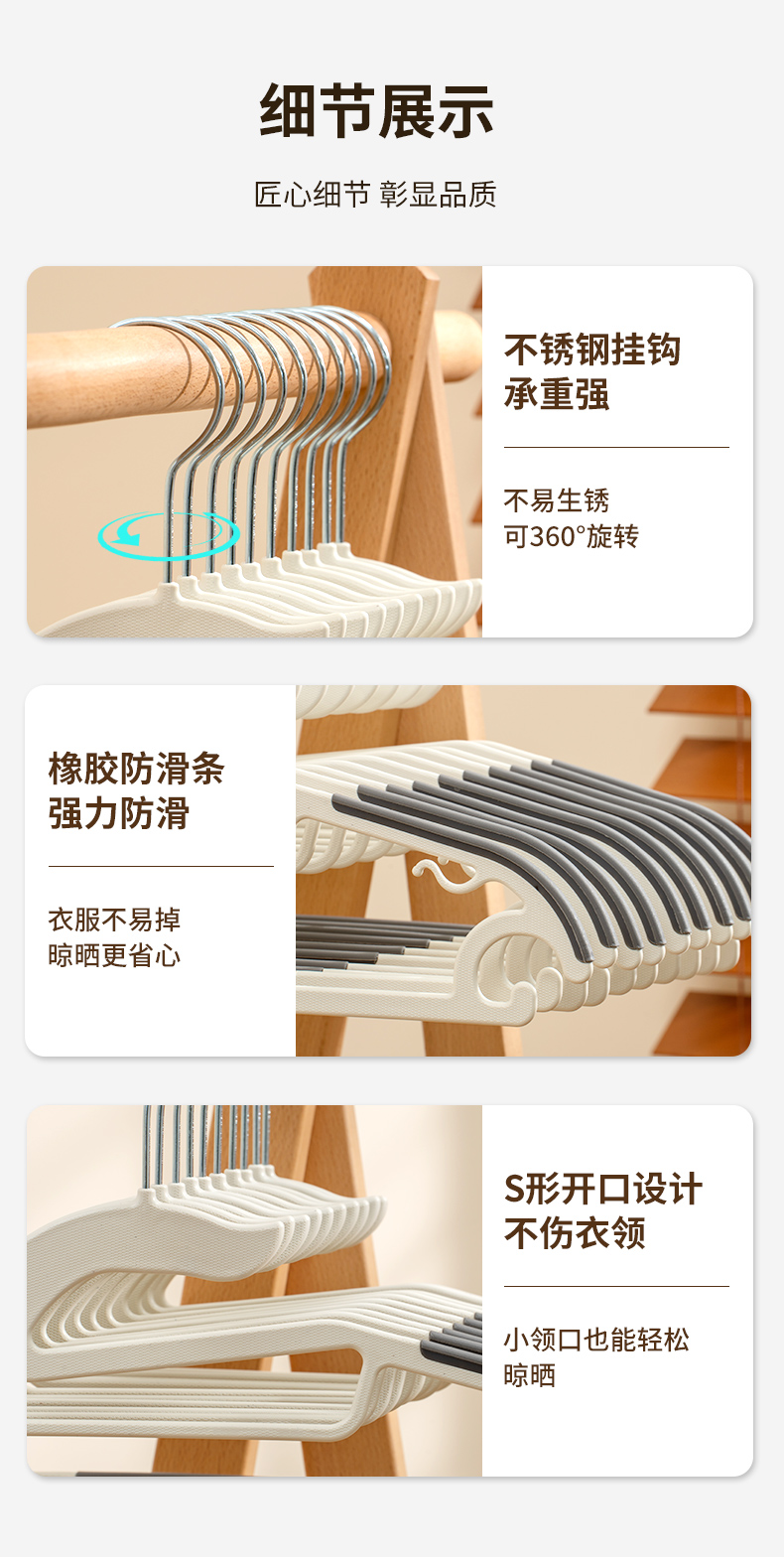 细节展示

匠心细节 彰显品质

不锈钢挂钩
承重强

不易生锈
可360°旋转

橡胶防滑条
强力防滑

衣服不易掉
晾晒更省心

S形开口设计
不伤衣领

小领口也能轻松
晾晒