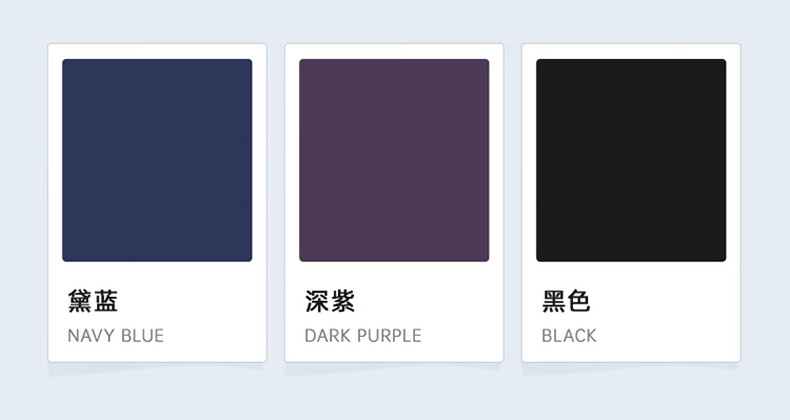 黛蓝
NAVY BLUE

深紫
DARK PURPLE

黑色
BLACK