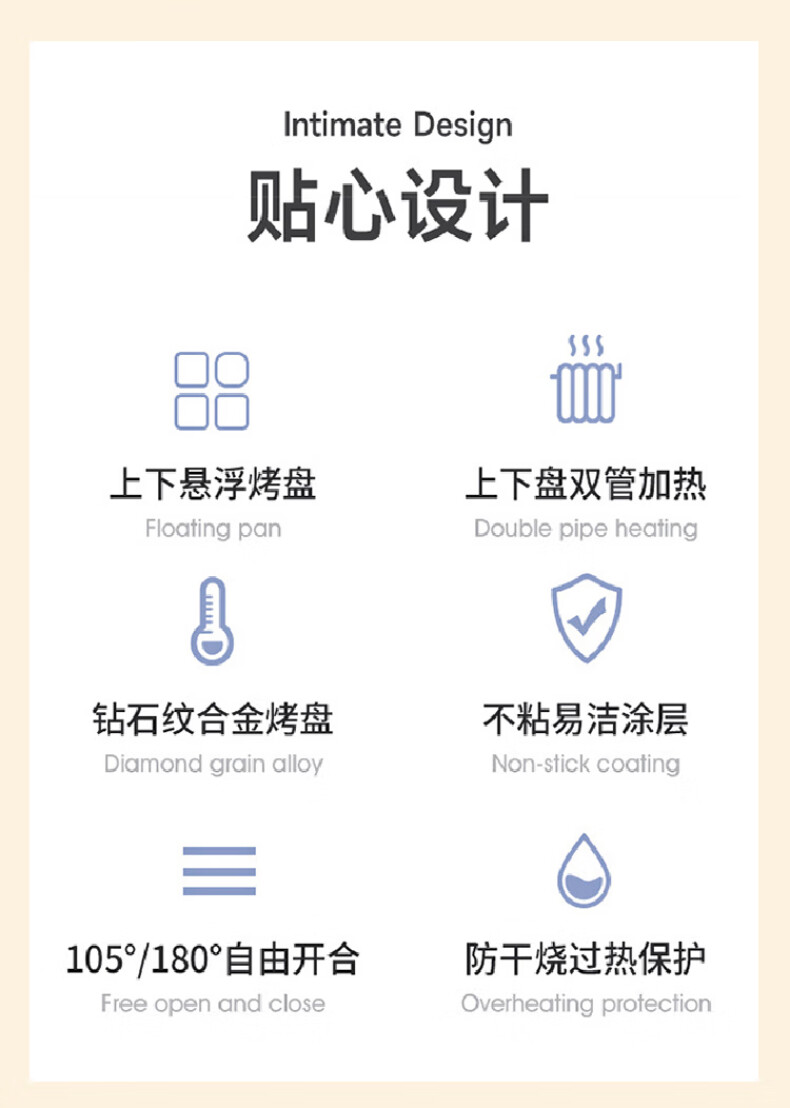 Intimate Design

贴心设计

上下悬浮烤盘
Floating pan

上下盘双管加热
Double pipe heating

钻石纹合金烤盘
Diamond grain alloy

不粘易洁涂层
Non-stick coating

105°/180°自由开合
Free open and close

防干烧过热保护
Overheating protection