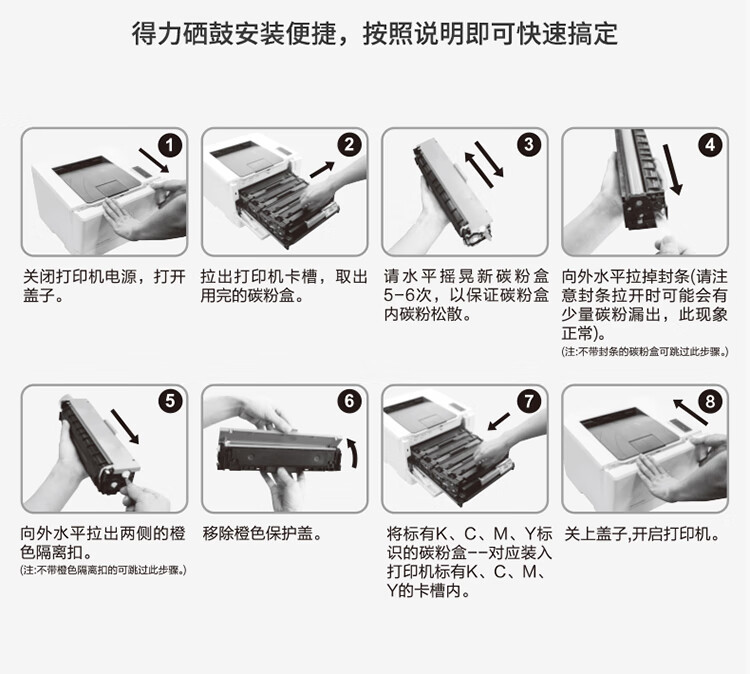 得力硒鼓安装便捷，按照说明即可快速搞定

1

关闭打印机电源，打开盖子。

2

拉出打印机卡槽，取出用完的碳粉盒。

3

请水平摇晃新碳粉盒5-6次，以保证碳粉盒内碳粉松散。

4

向外水平拉掉封条(请注意封条拉开时可能会有少量碳粉漏出，此现象正常)。
(注:不带封条的碳粉盒可跳过此步骤。)

5

向外水平拉出两侧的橙色隔离扣。
(注:不带橙色隔离扣的可跳过此步骤。)

6

移除橙色保护盖。

7

将标有K、C、M、Y标识的碳粉盒--对应装入打印机标有K、C、M、Y的卡槽内。

8

关上盖子,开启打印机。