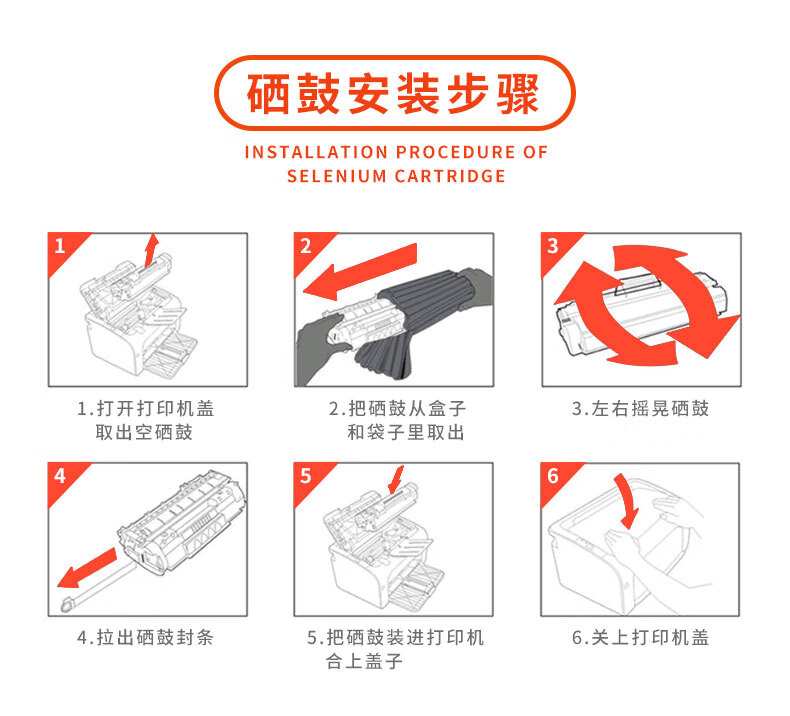 硒鼓安装步骤

INSTALLATION PROCEDURE OF SELENIUM CARTRIDGE

1

1.打开打印机盖
取出空硒鼓

2

2.把硒鼓从盒子
和袋子里取出

3

3.左右摇晃硒鼓

4

4.拉出硒鼓封条

5

5.把硒鼓装进打印机
合上盖子

6

6.关上打印机盖