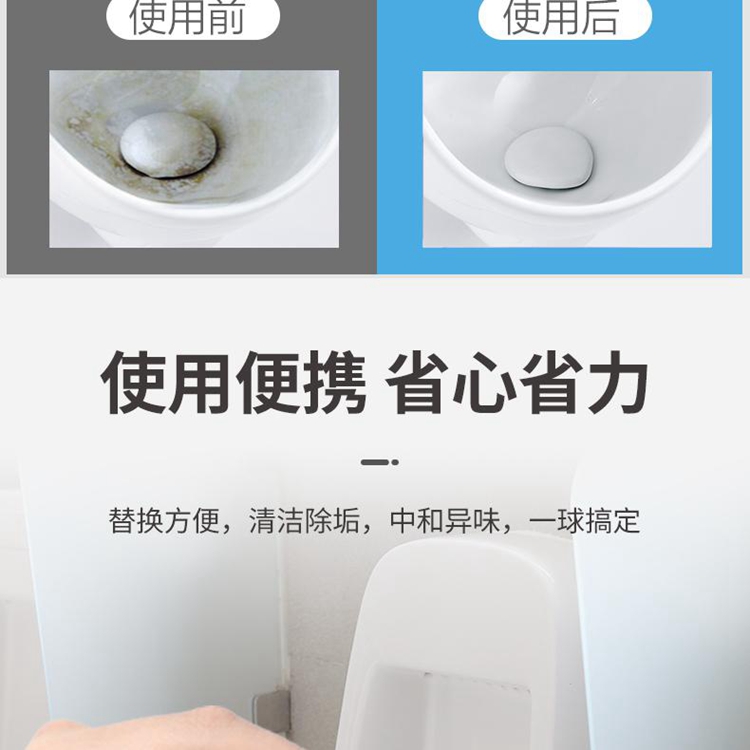 使用前

使用后

使用便携 省心省力

替换方便，清洁除垢，中和异味，一球搞定