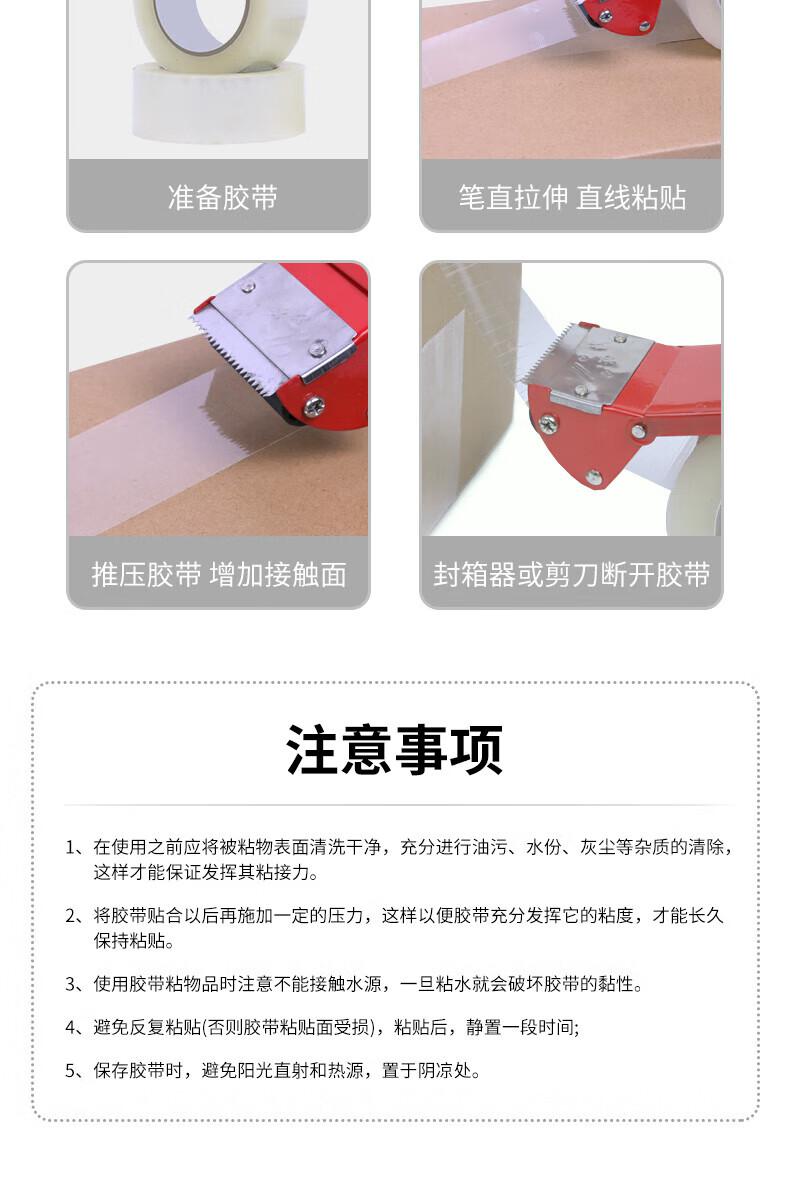 准备胶带

笔直拉伸 直线粘贴

推压胶带 增加接触面

封箱器或剪刀断开胶带

注意事项

1、在使用之前应将被粘物表面清洗干净，充分进行油污、水份、灰尘等杂质的清除，这样才能保证发挥其粘接力。

2、将胶带贴合以后再施加一定的压力，这样以便胶带充分发挥它的粘度，才能长久保持粘贴。

3、使用胶带粘物品时注意不能接触水源，一旦粘水就会破坏胶带的黏性。

4、避免反复粘贴(否则胶带粘贴面受损)，粘贴后，静置一段时间;

5、保存胶带时，避免阳光直射和热源，置于阴凉处。