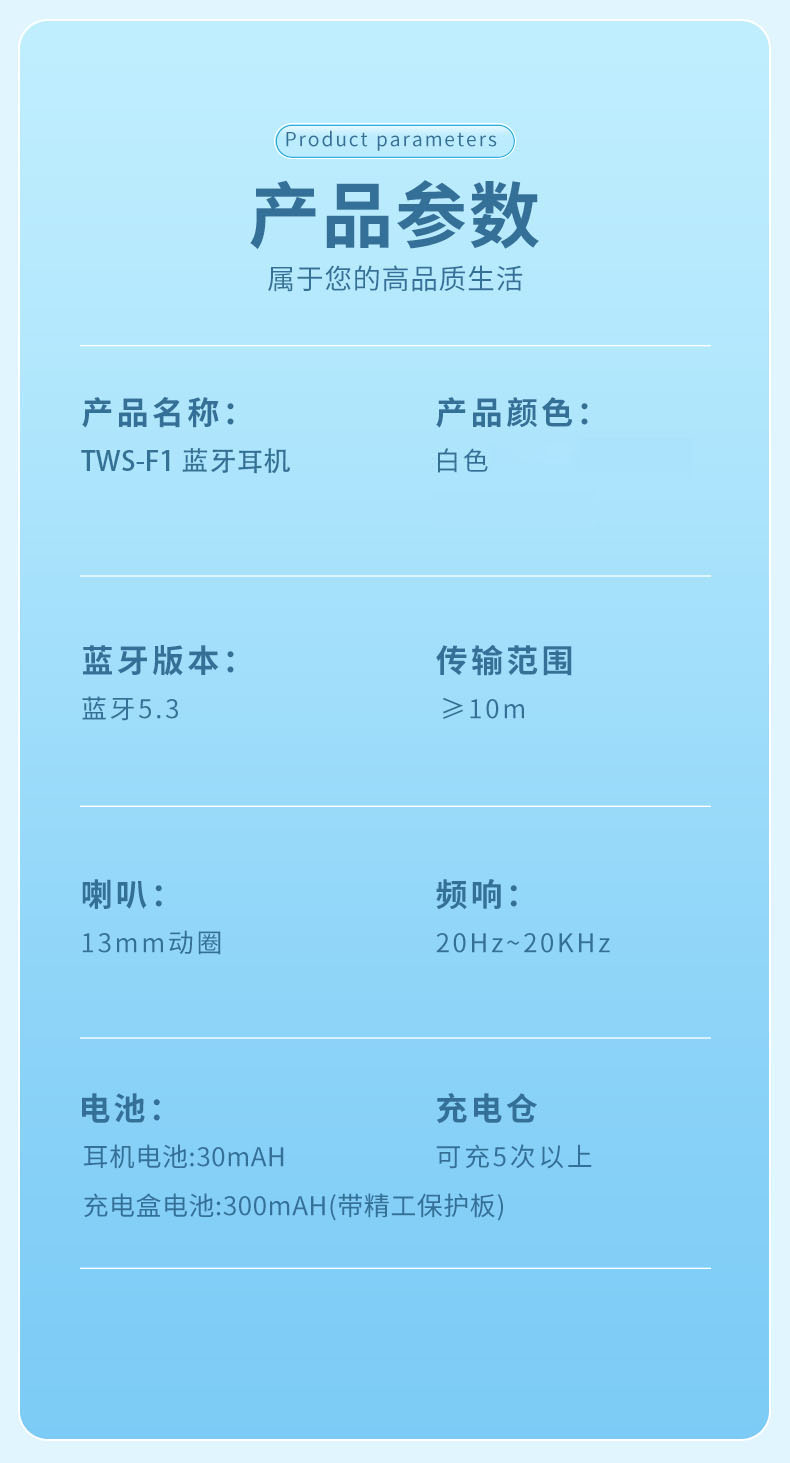 Product parameters

产品参数

属于您的高品质生活

产品名称:
TWS-F1 蓝牙耳机

产品颜色:
白色

蓝牙版本:
蓝牙5.3

传输范围
≥10m

喇叭:
13mm动圈

频响:
20Hz~20KHz

电池:
耳机电池:30mAH
充电盒电池:300mAH(带精工保护板)

充电仓
可充5次以上