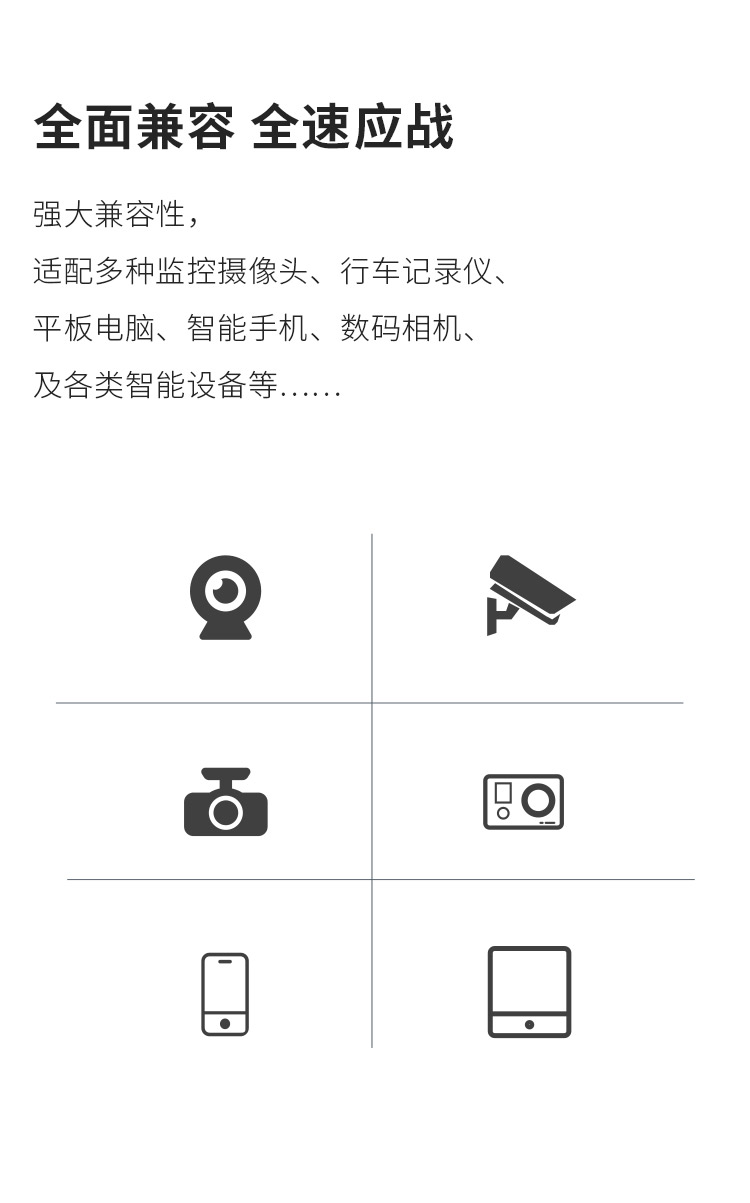 全面兼容 全速应战

强大兼容性，
适配多种监控摄像头、行车记录仪、
平板电脑、智能手机、数码相机、
及各类智能设备等......