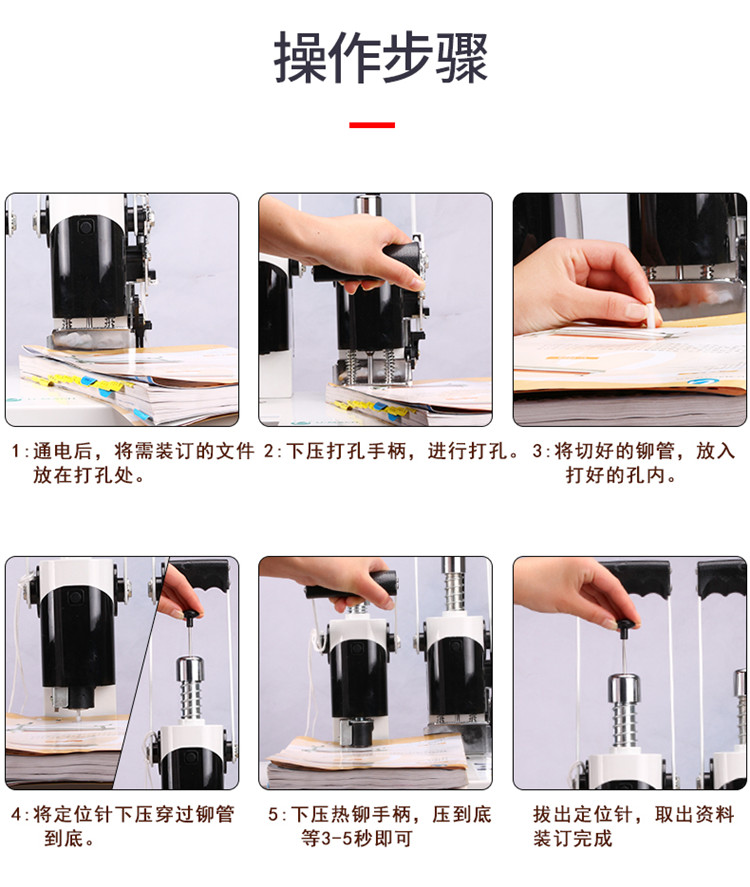 操作步骤

1:通电后，将需装订的文件放在打孔处。

2:下压打孔手柄，进行打孔。

3:将切好的铆管，放入打好的孔内。

4:将定位针下压穿过铆管到底。

5:下压热铆手柄，压到底等3-5秒即可

拔出定位针，取出资料装订完成