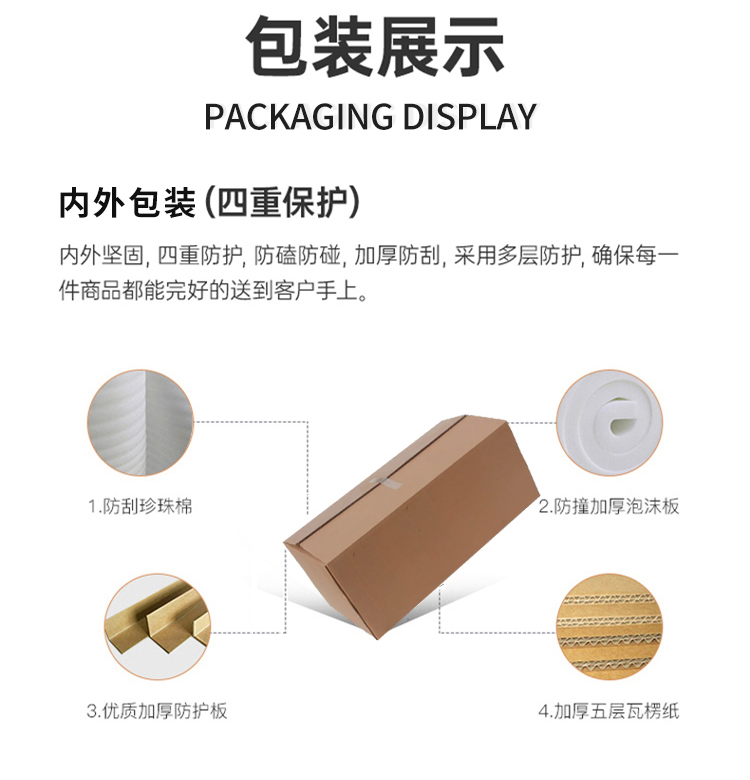 包装展示
PACKAGING DISPLAY

内外包装（四重保护）

内外坚固，四重防护，防磕防碰，加厚防刮，采用多层防护，确保每一件商品都能完好的送到客户手上。

1.防刮珍珠棉

2.防撞加厚泡沫板

3.优质加厚防护板

4.加厚五层瓦楞纸