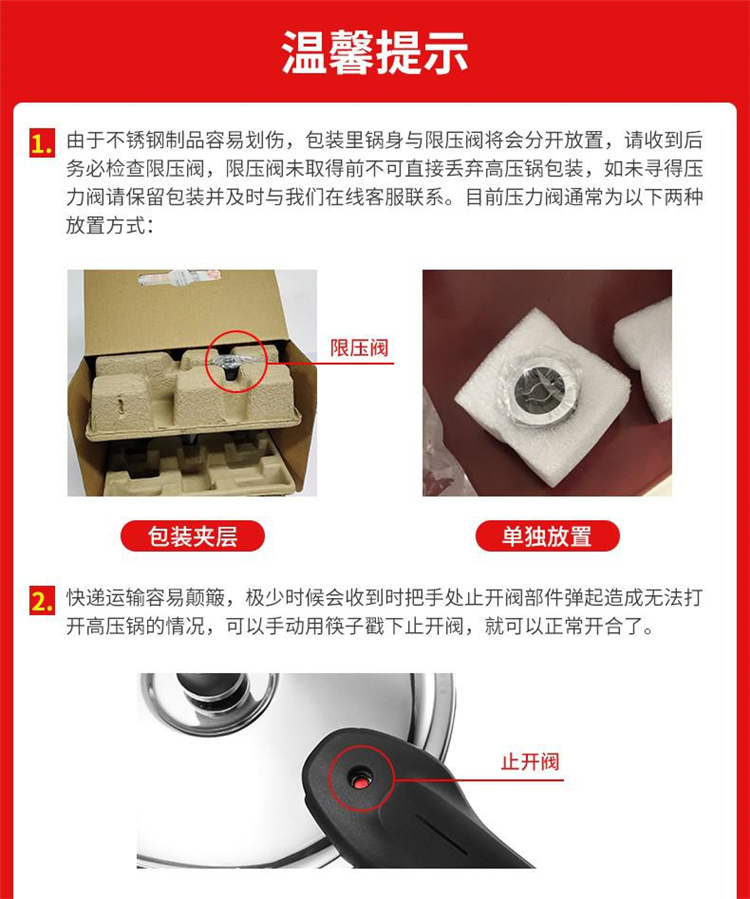 温馨提示

1. 由于不锈钢制品容易划伤，包装里锅身与限压阀将会分开放置，请收到后务必检查限压阀，限压阀未取得前不可直接丢弃高压锅包装，如未寻得压力阀请保留包装并及时与我们在线客服联系。目前压力阀通常为以下两种放置方式：

限压阀

包装夹层

单独放置

2. 快递运输容易颠簸，极少时候会收到时把手处止开阀部件弹起造成无法打开高压锅的情况，可以手动用筷子戳下止开阀，就可以正常开合了。

止开阀