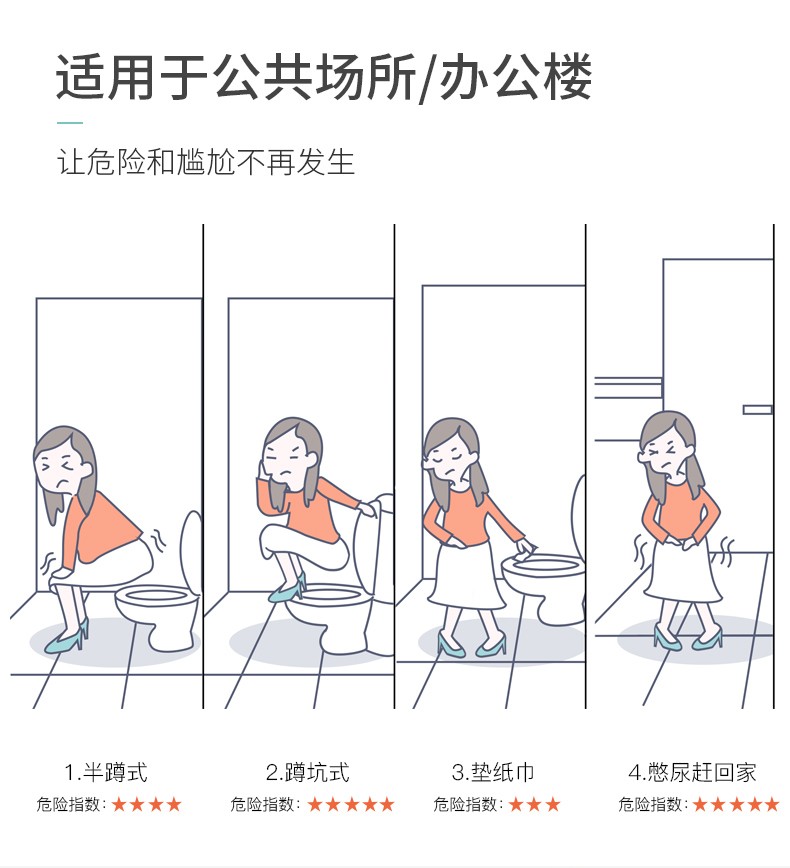 适用于公共场所/办公楼

让危险和尴尬不再发生

1.半蹲式
危险指数：★★★★

2.蹲坑式
危险指数：★★★★★

3.垫纸巾
危险指数：★★★

4.憋尿赶回家
危险指数：★★★★★