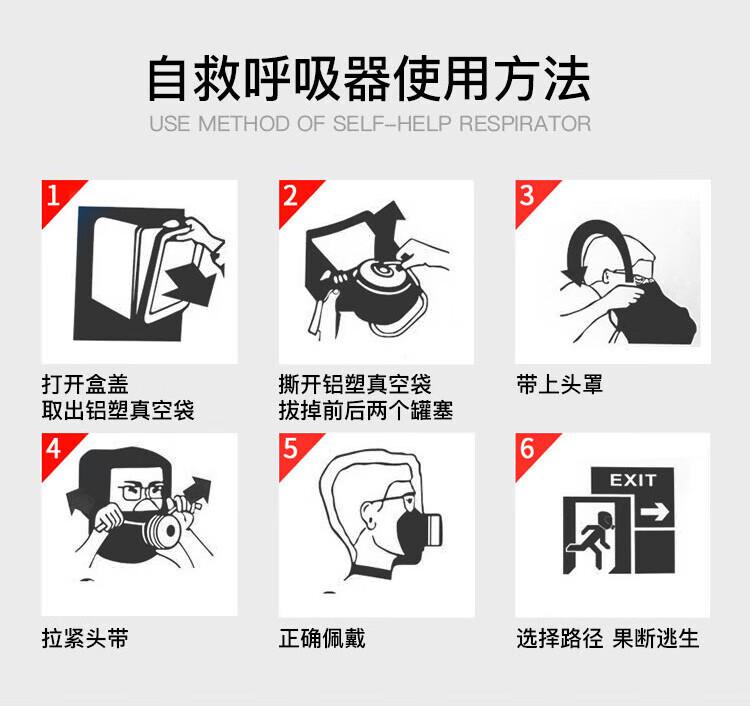 自救呼吸器使用方法
USE METHOD OF SELF-HELP RESPIRATOR

1
打开盒盖
取出铝塑真空袋

2
撕开铝塑真空袋
拔掉前后两个罐塞

3
带上头罩

4
拉紧头带

5
正确佩戴

6
EXIT
选择路径 果断逃生