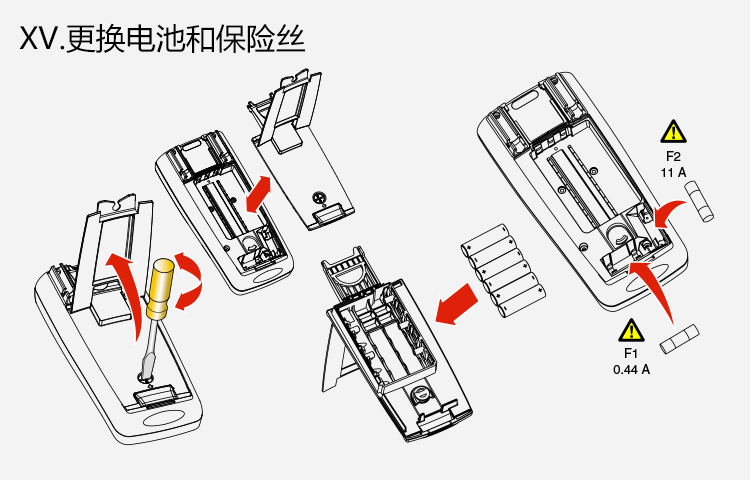 XV.更换电池和保险丝

F2
11 A

F1
0.44 A