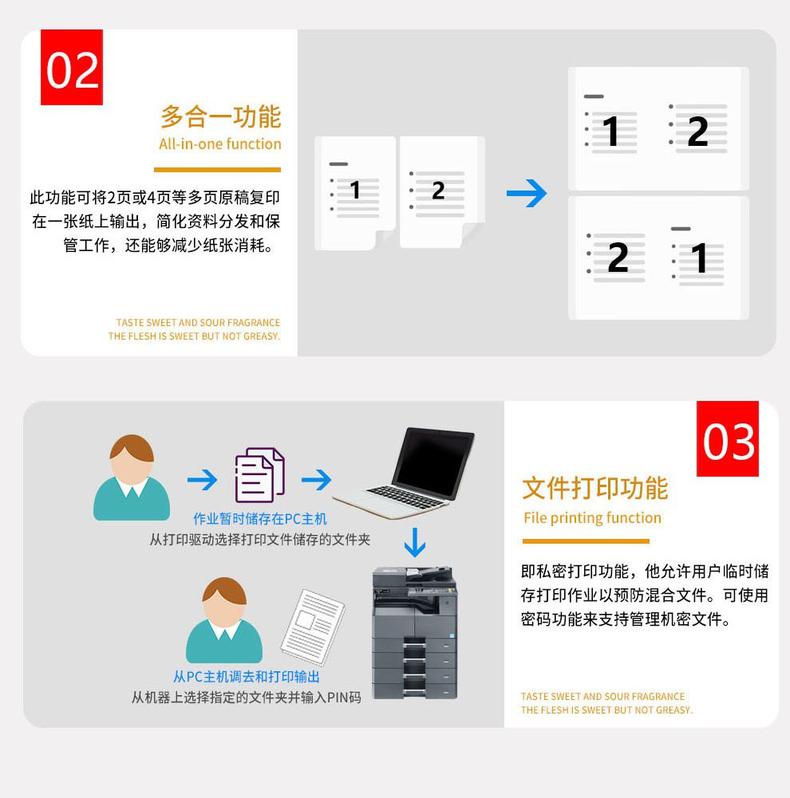 02

多合一功能
All-in-one function

此功能可将2页或4页等多页原稿复印在一张纸上输出，简化资料分发和保管工作，还能够减少纸张消耗。

TASTE SWEET AND SOUR FRAGRANCE
THE FLESH IS SWEET BUT NOT GREASY.

1 2

1 2
2 1

作业暂时储存在PC主机
从打印驱动选择打印文件储存的文件夹

从PC主机调去和打印输出
从机器上选择指定的文件夹并输入PIN码

03

文件打印功能
File printing function

即私密打印功能，他允许用户临时储存打印作业以预防混合文件。可使用密码功能来支持管理机密文件。

TASTE SWEET AND SOUR FRAGRANCE
THE FLESH IS SWEET BUT NOT GREASY.