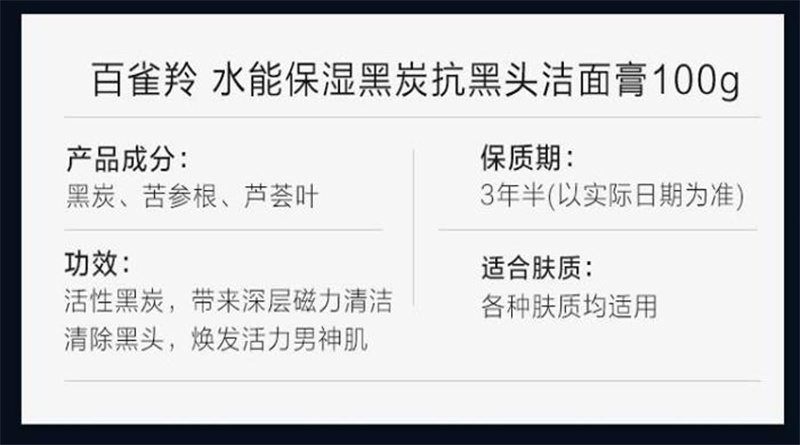 百雀羚 水能保湿黑炭抗黑头洁面膏100g

产品成分：
黑炭、苦参根、芦荟叶

功效：
活性黑炭，带来深层磁力清洁
清除黑头，焕发活力男神肌

保质期：
3年半(以实际日期为准)

适合肤质：
各种肤质均适用