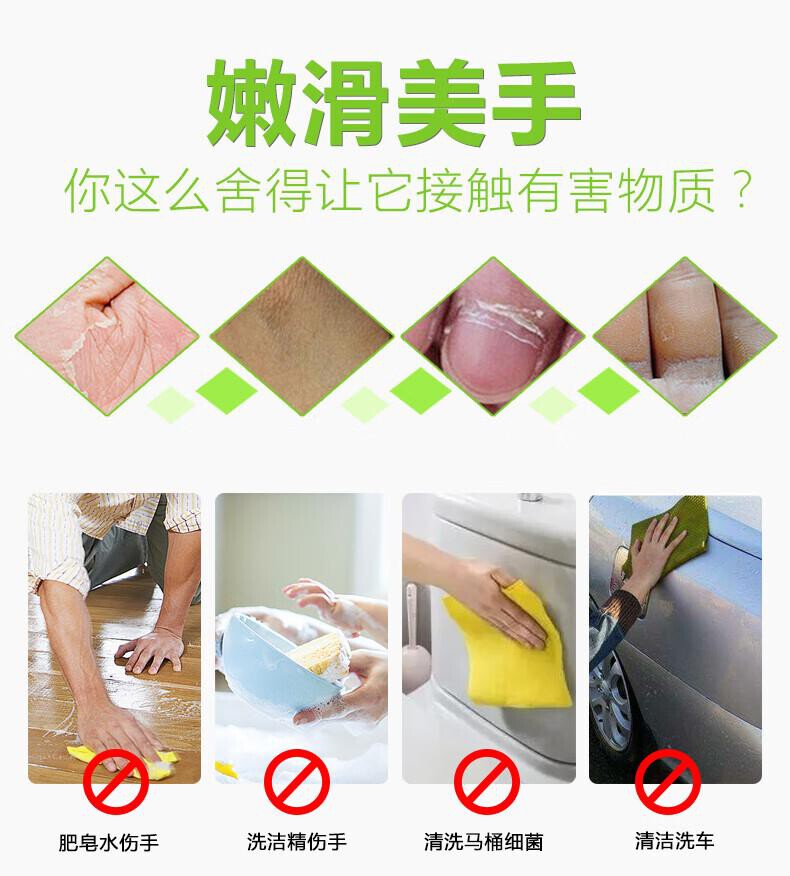 嫩滑美手

你这么舍得让它接触有害物质？

肥皂水伤手

洗洁精伤手

清洗马桶细菌

清洁洗车