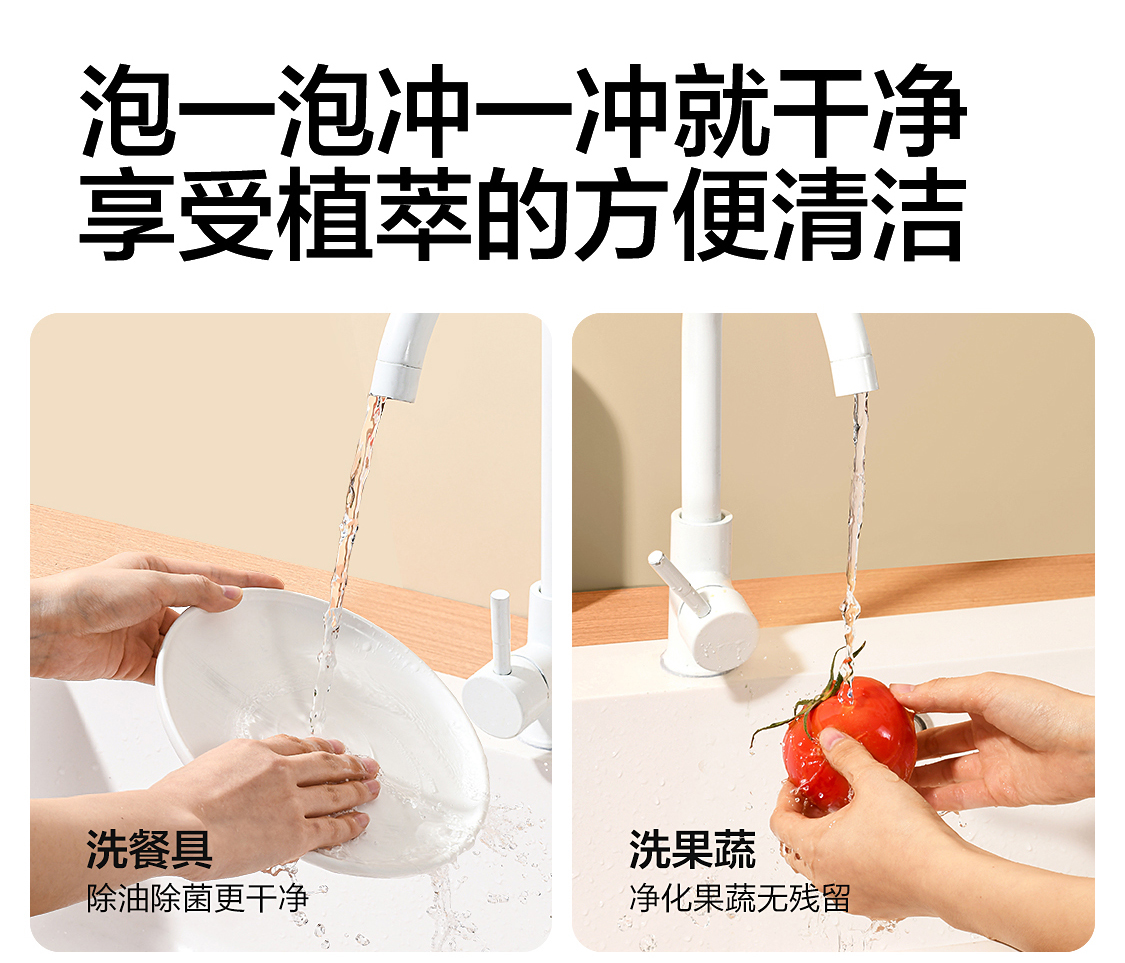 泡一泡冲一冲就干净
享受植萃的方便清洁

洗餐具
除油除菌更干净

洗果蔬
净化果蔬无残留