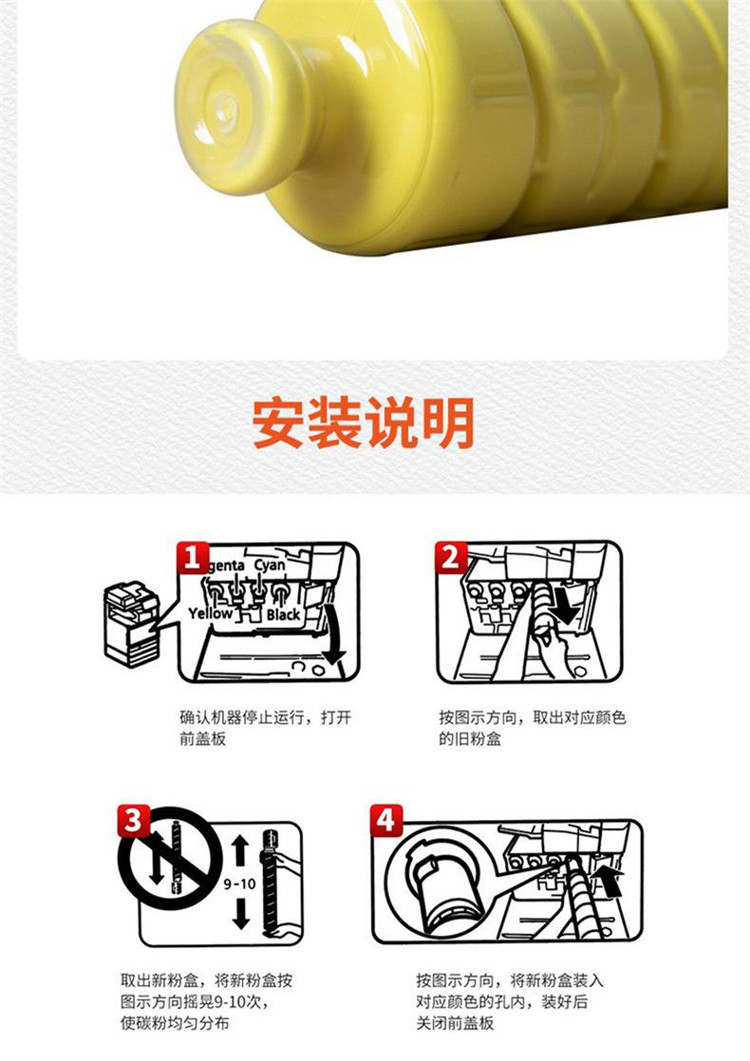 安装说明

1
genta Cyan
Yellow Black

确认机器停止运行，打开前盖板

2

按图示方向，取出对应颜色的旧粉盒

3
9-10

取出新粉盒，将新粉盒按图示方向摇晃9-10次，使碳粉均匀分布

4

按图示方向，将新粉盒装入对应颜色的孔内，装好后关闭前盖板