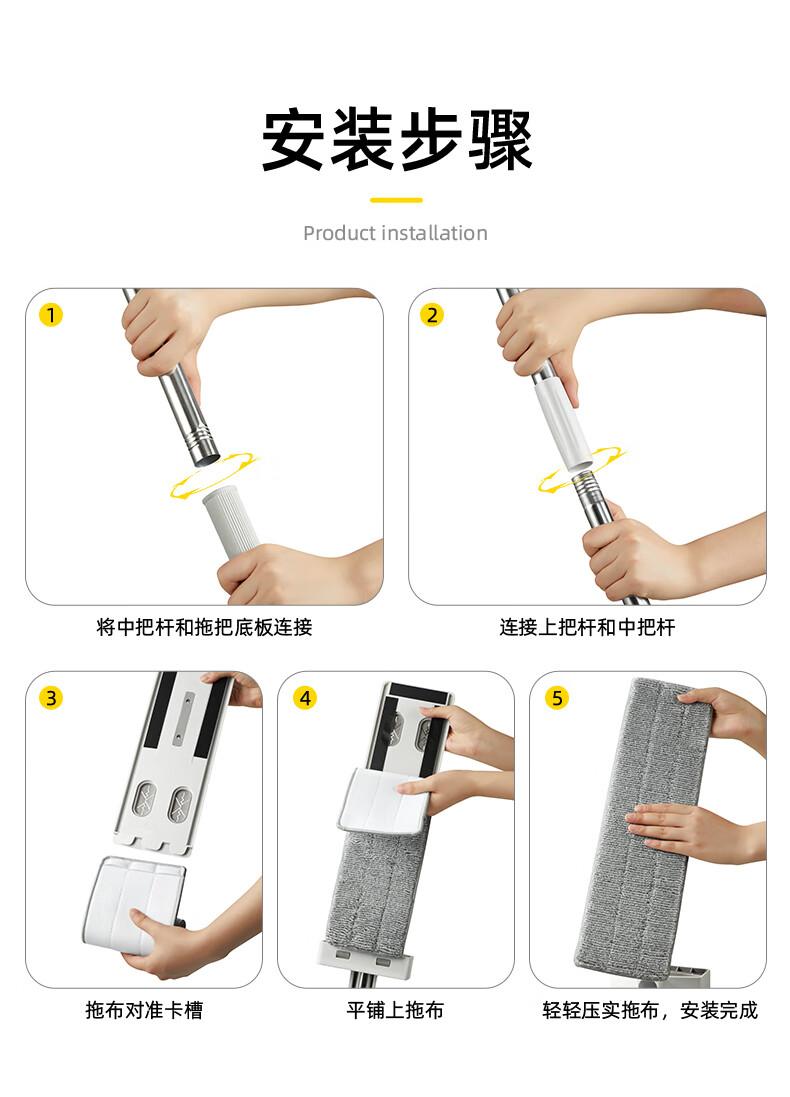 安装步骤

Product installation

1

将中把杆和拖把底板连接

2

连接上把杆和中把杆

3

拖布对准卡槽

4

平铺上拖布

5

轻轻压实拖布，安装完成