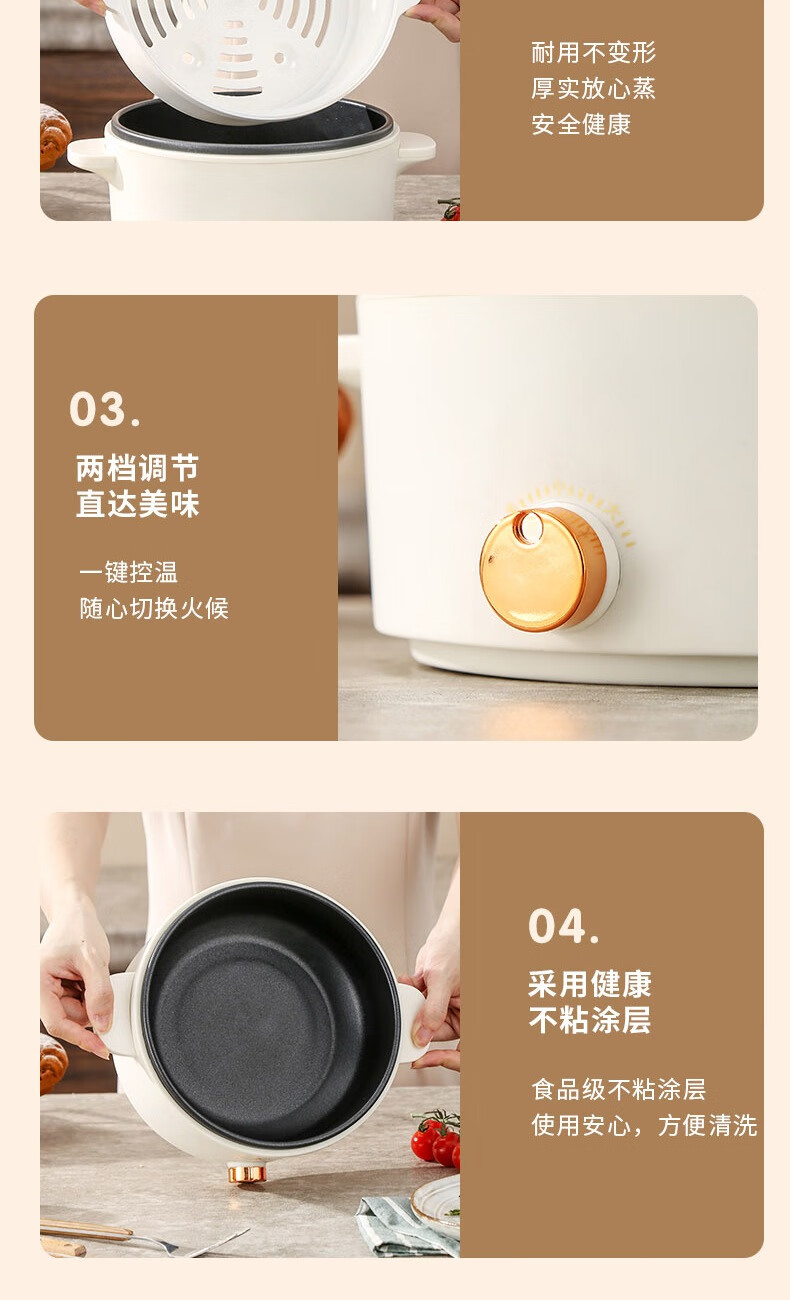 耐用不变形
厚实放心蒸
安全健康

03.

两档调节
直达美味

一键控温
随心切换火候

04.

采用健康
不粘涂层

食品级不粘涂层
使用安心，方便清洗