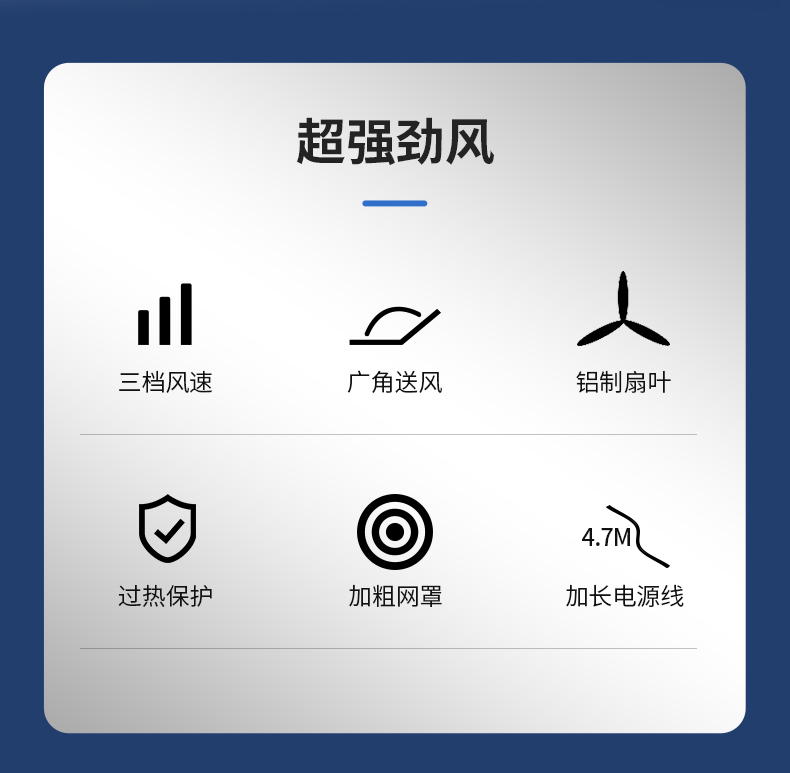 超强劲风

三档风速

广角送风

铝制扇叶

过热保护

加粗网罩

4.7M

加长电源线