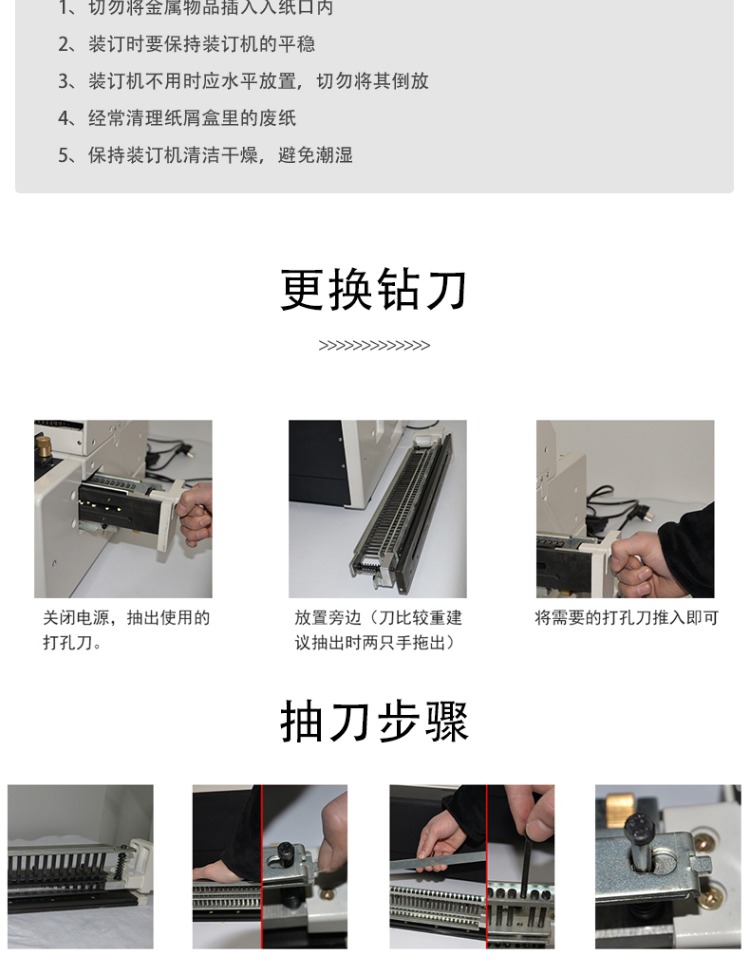 1、切勿将金属物品插入入纸口内

2、装订时要保持装订机的平稳

3、装订机不用时应水平放置，切勿将其倒放

4、经常清理纸屑盒里的废纸

5、保持装订机清洁干燥，避免潮湿

更换钻刀

>>>>>>>>>>>>>

关闭电源，抽出使用的打孔刀。

放置旁边（刀比较重建议抽出时两只手拖出）

将需要的打孔刀推入即可

抽刀步骤