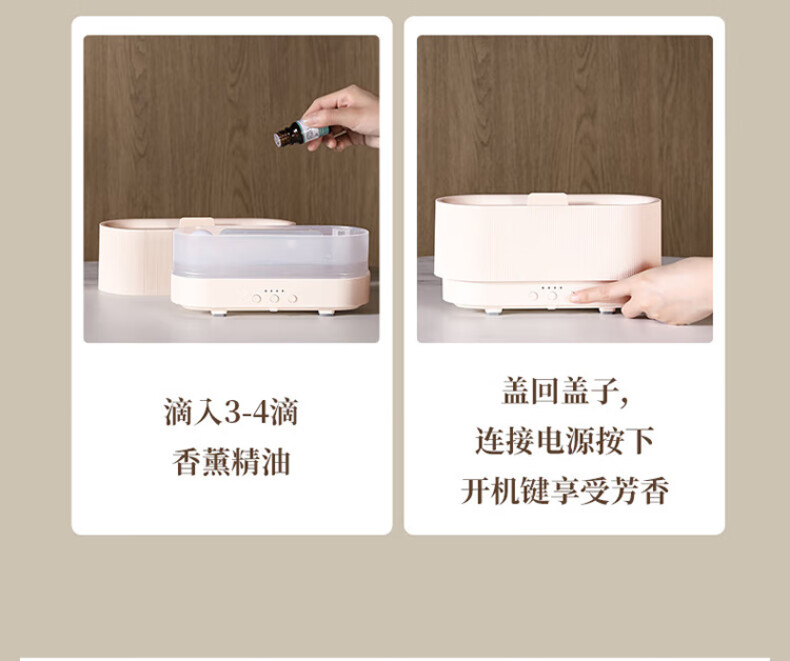 滴入3-4滴
香薰精油

盖回盖子，
连接电源按下
开机键享受芳香